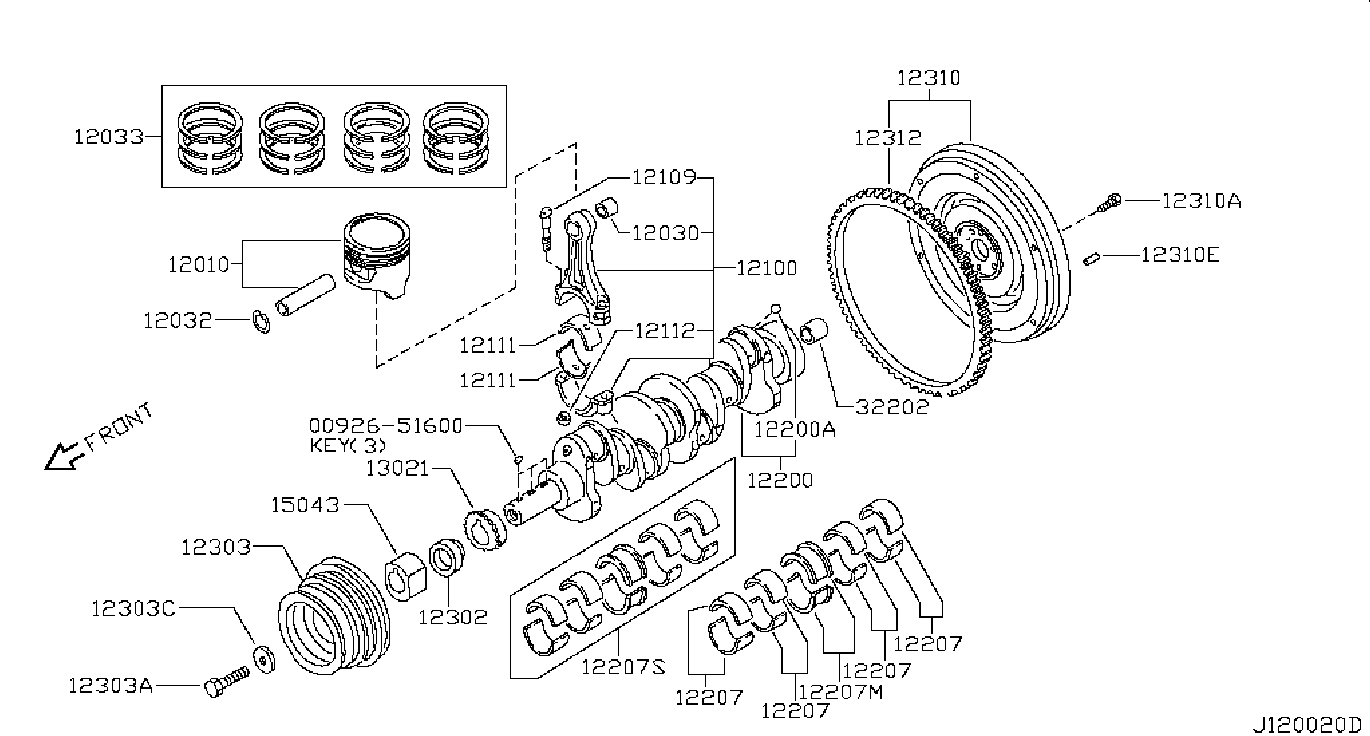 12033
12010
12032
12109
12030
12100
12111
12111
12112
12310
12312
12310A
12310E
32202
12200A
12200
00926-51600
KEY(3)
FRONT
13021
15043
12303
12302
12303C
12303A
12207S
12207
12207
12207M
12207
12207
J120020D