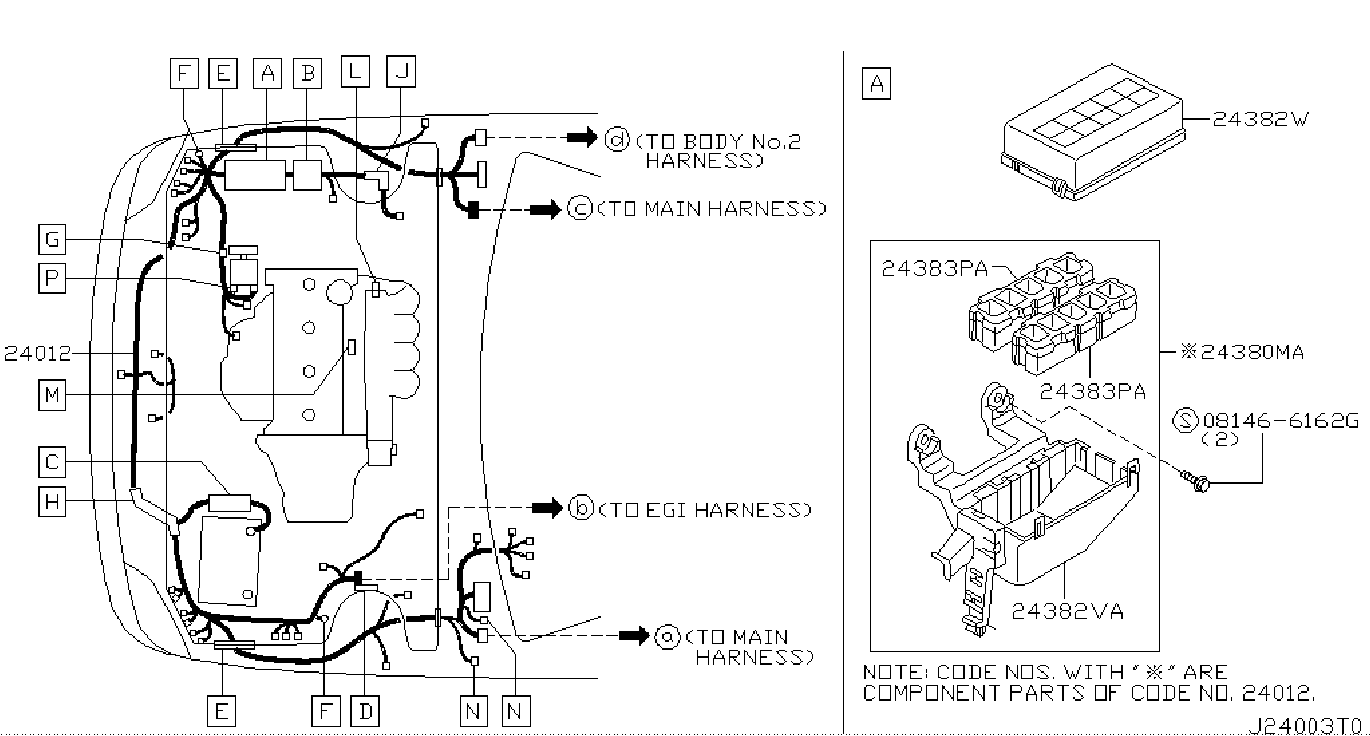 F E A B L J

ⓓ (TO BODY No.2 HARNESS)

ⓒ (TO MAIN HARNESS)

G

P

24012

M

C

H

ⓑ (TO EGI HARNESS)

ⓐ (TO MAIN HARNESS)

E F D N N

A

24382W

24383PA

24383PA

※24380MA

Ⓢ 08146-6162G (2)

24382VA

NOTE: CODE NOS. WITH "※" ARE COMPONENT PARTS OF CODE NO. 24012.

J24003T0