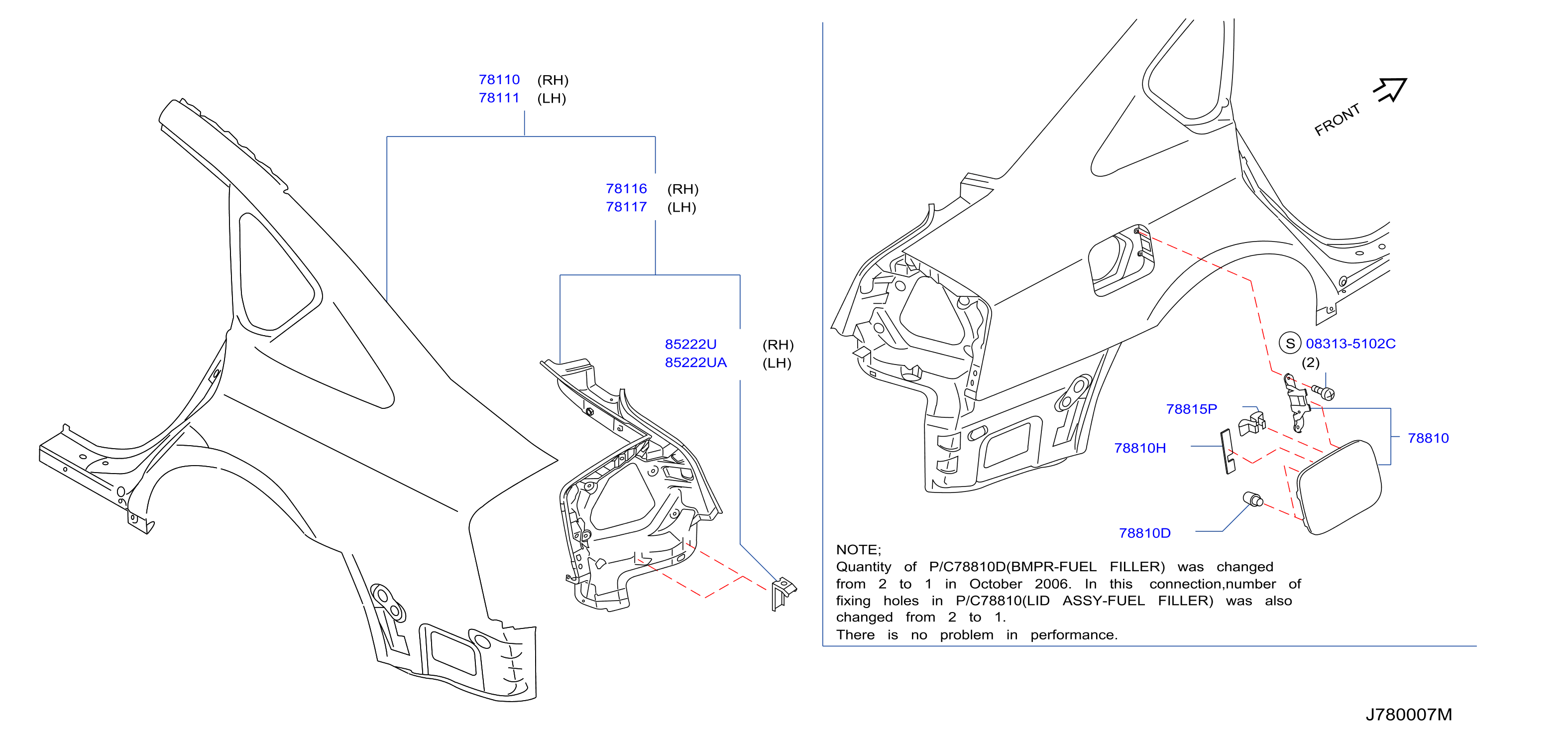 78110 (RH)
78111 (LH)

78116 (RH)
78117 (LH)

85222U (RH)
85222UA (LH)

FRONT

S 08313-5102C
(2)

78815P

78810

78810H

78810D

NOTE;
Quantity of P/C78810D(BMPR-FUEL FILLER) was changed from 2 to 1 in October 2006. In this connection,number of fixing holes in P/C78810(LID ASSY-FUEL FILLER) was also changed from 2 to 1.
There is no problem in performance.

J780007M