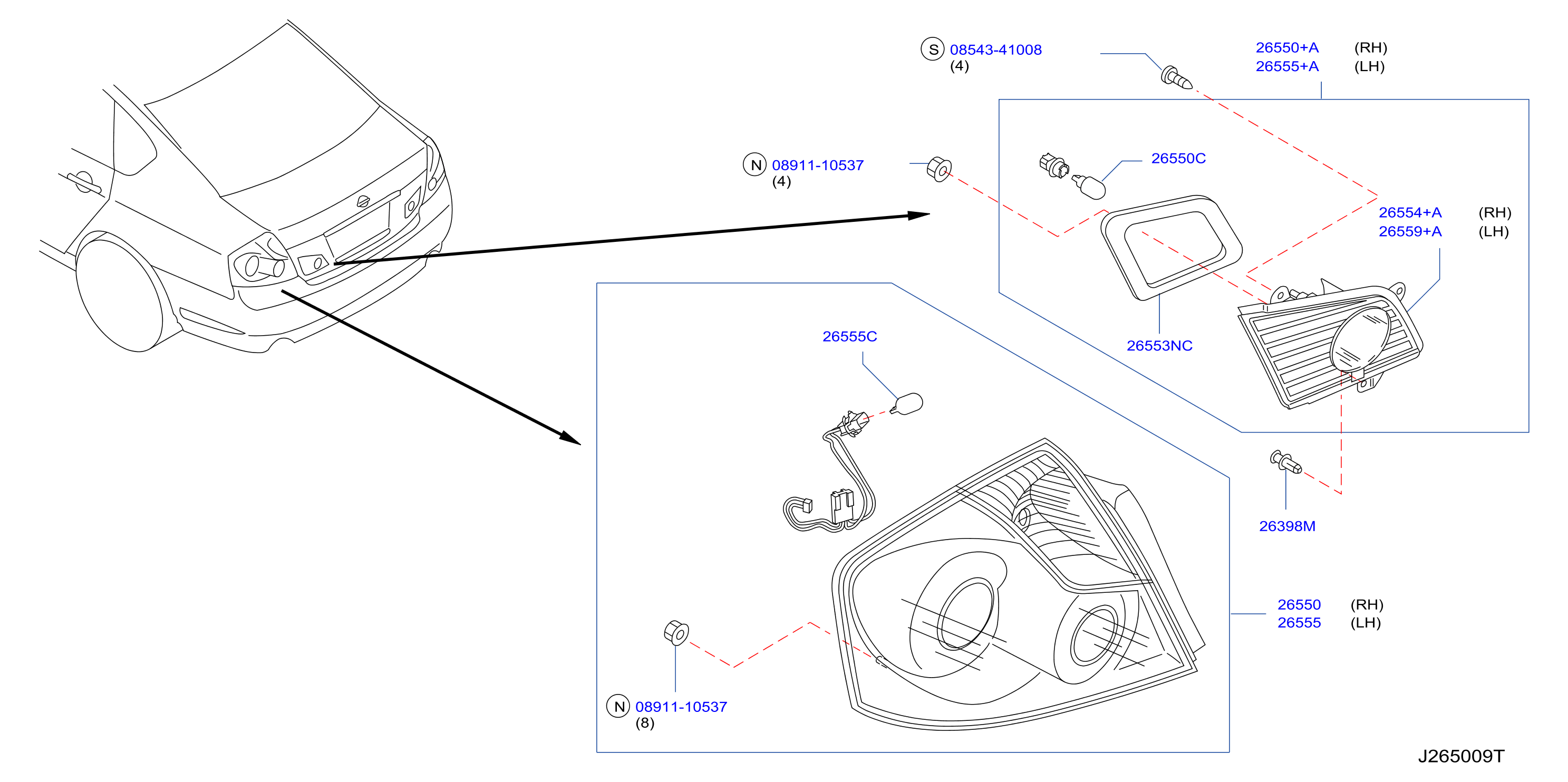 S 08543-41008
(4)

26550+A (RH)
26555+A (LH)

N 08911-10537
(4)

26550C

26554+A (RH)
26559+A (LH)

26553NC

26555C

26398M

26550 (RH)
26555 (LH)

N 08911-10537
(8)

J265009T