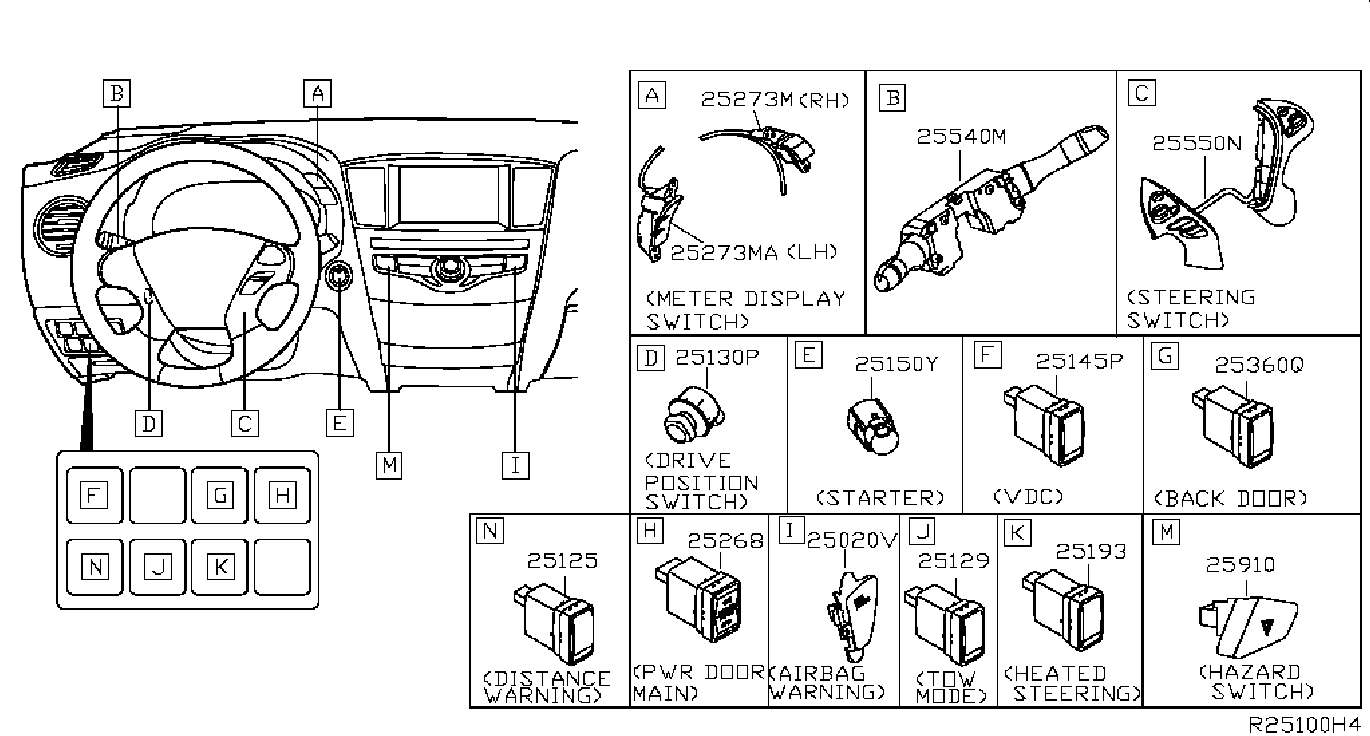 B
A
D
C
E
M
I
F
G
H
N
J
K

A
25273M (RH)
25273MA (LH)
(METER DISPLAY SWITCH)

B
25540M

C
25550N
(STEERING SWITCH)

D
25130P
(DRIVE POSITION SWITCH)

E
25150Y
(STARTER)

F
25145P
(VDC)

G
25360Q
(BACK DOOR)

N
25125
(DISTANCE WARNING)

H
25268
(PWR DOOR MAIN)

I
25020V
(AIRBAG WARNING)

J
25129
(TOW MODE)

K
25193
(HEATED STEERING)

M
25910
(HAZARD SWITCH)

R25100H4