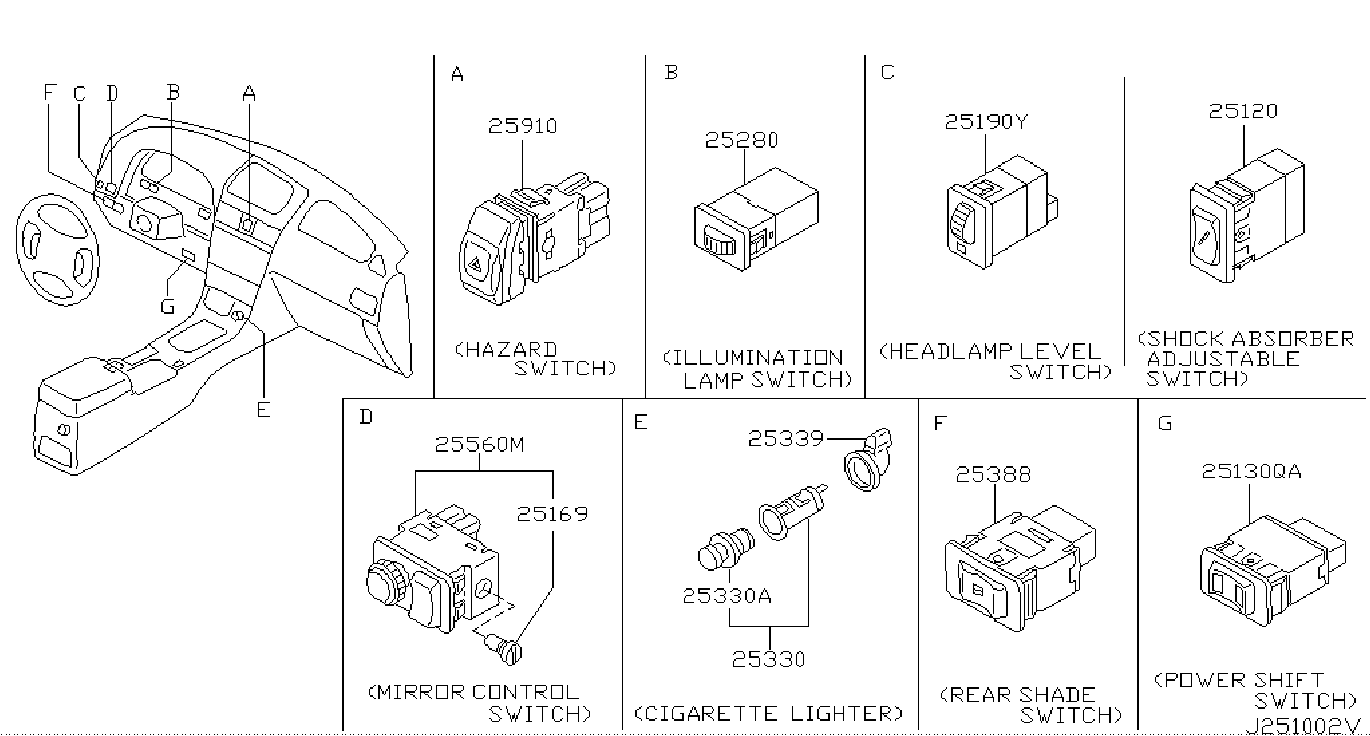 F C D B A

G

E

A

25910

(HAZARD SWITCH)

B

25280

(ILLUMINATION LAMP SWITCH)

C

25190Y

(HEADLAMP LEVEL SWITCH)

25120

(SHOCK ABSORBER ADJUSTABLE SWITCH)

D

25560M

25169

(MIRROR CONTROL SWITCH)

E

25339

25330A

25330

(CIGARETTE LIGHTER)

F

25388

(REAR SHADE SWITCH)

G

25130QA

(POWER SHIFT SWITCH)

J251002V