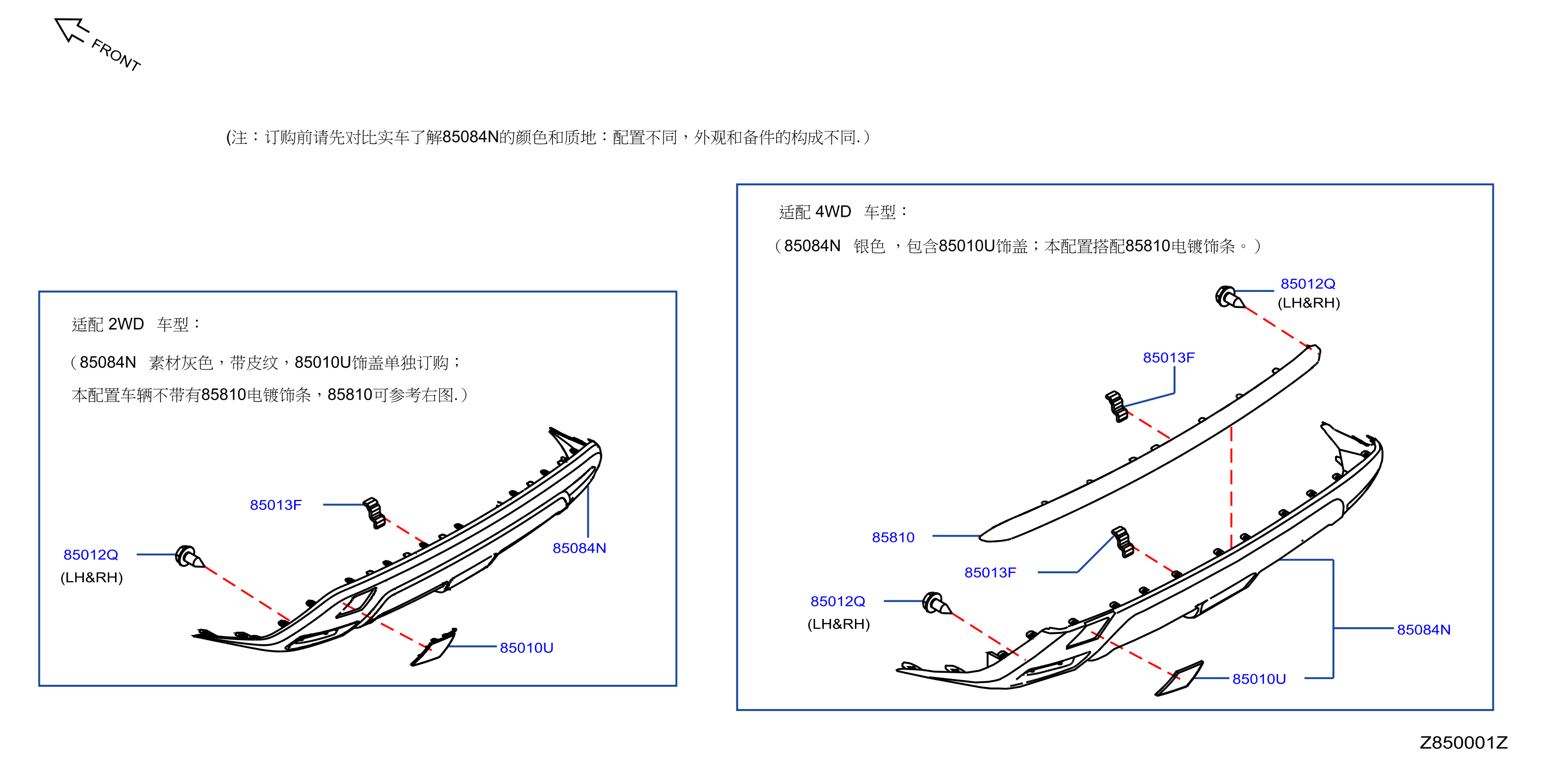 FRONT

(注：订购前请先对比实车了解85084N的颜色和质地：配置不同，外观和备件的构成不同.）

适配 2WD 车型：

（85084N 素材灰色，带皮纹，85010U饰盖单独订购；

本配置车辆不带有85810电镀饰条，85810可参考右图.）

85013F

85012Q
(LH&RH)

85084N

85010U

适配 4WD 车型：

（85084N 银色 ，包含85010U饰盖；本配置搭配85810电镀饰条。）

85012Q
(LH&RH)

85013F

85810

85013F

85012Q
(LH&RH)

85084N

85010U

Z850001Z