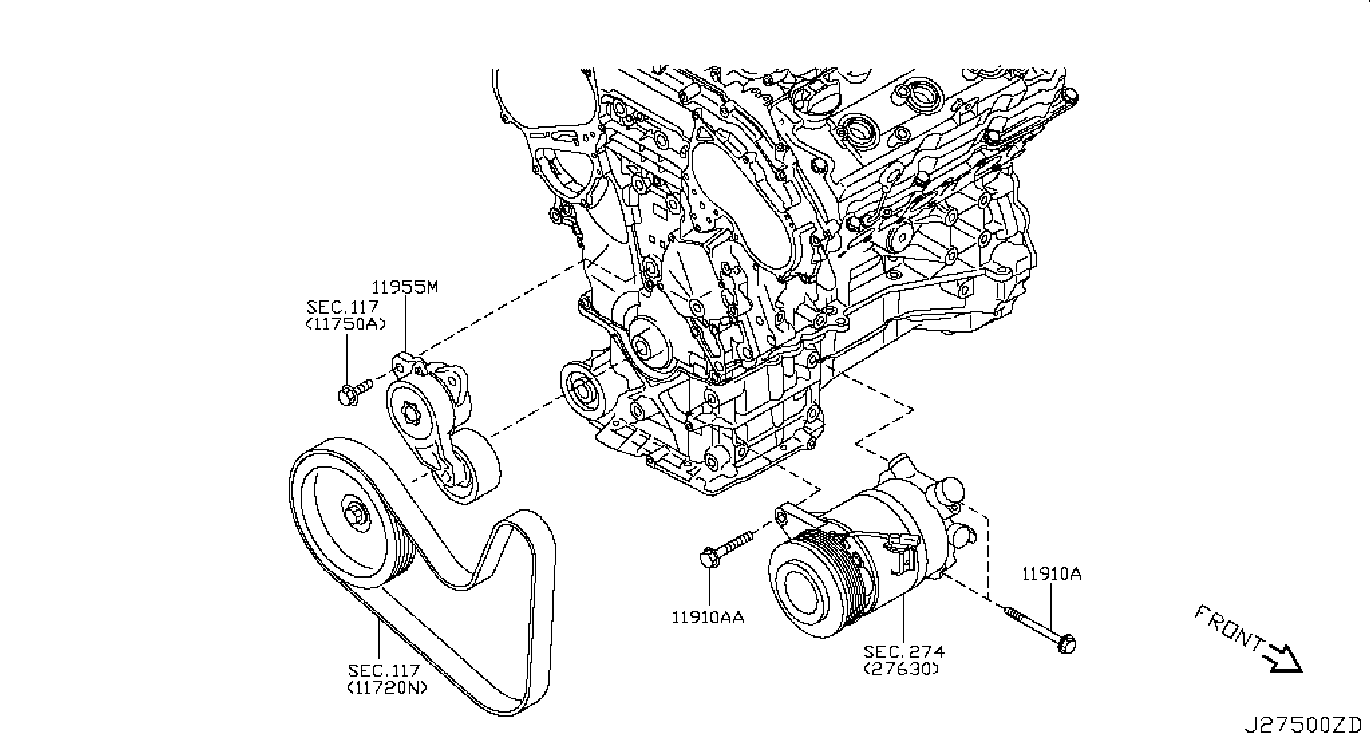 11955M
SEC.117
(11750A)
SEC.117
(11720N)
11910AA
SEC.274
(27630)
11910A
FRONT
J27500ZD