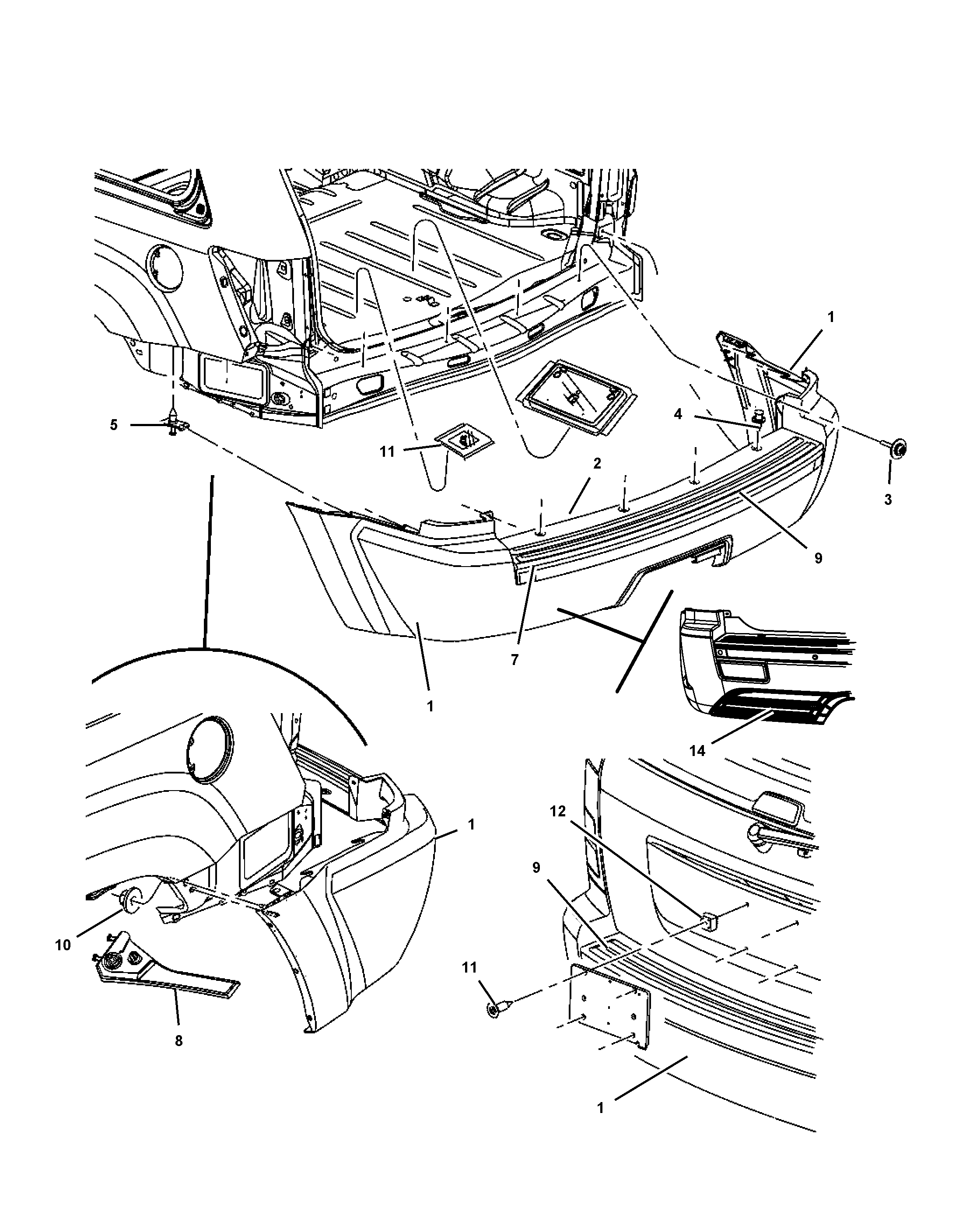 1

5

4

11

2

3

9

7

1

14

1

12

9

10

11

8

1