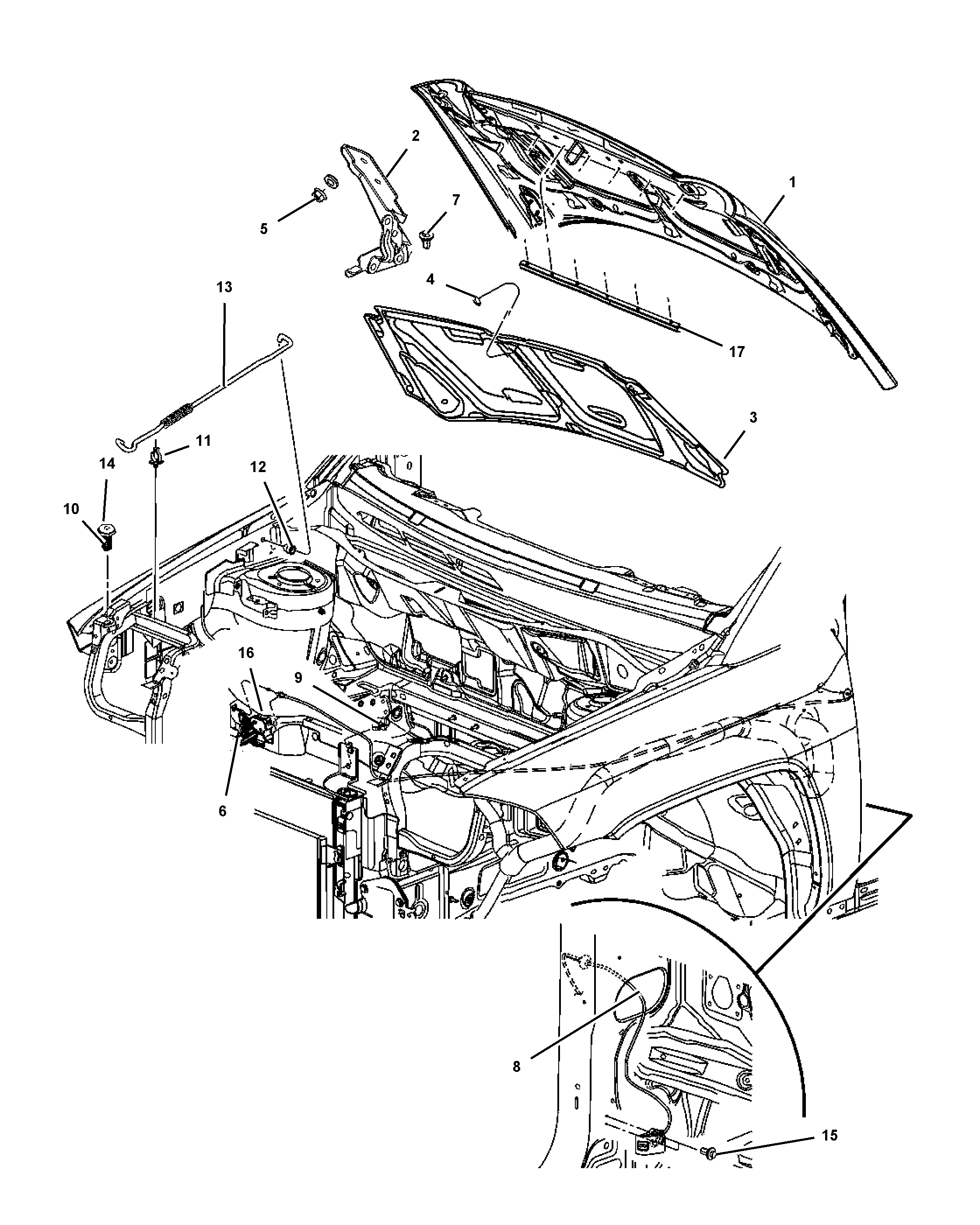 2
1
5
7
4
13
17
3
11
14
12
10
16
9
6
8
15