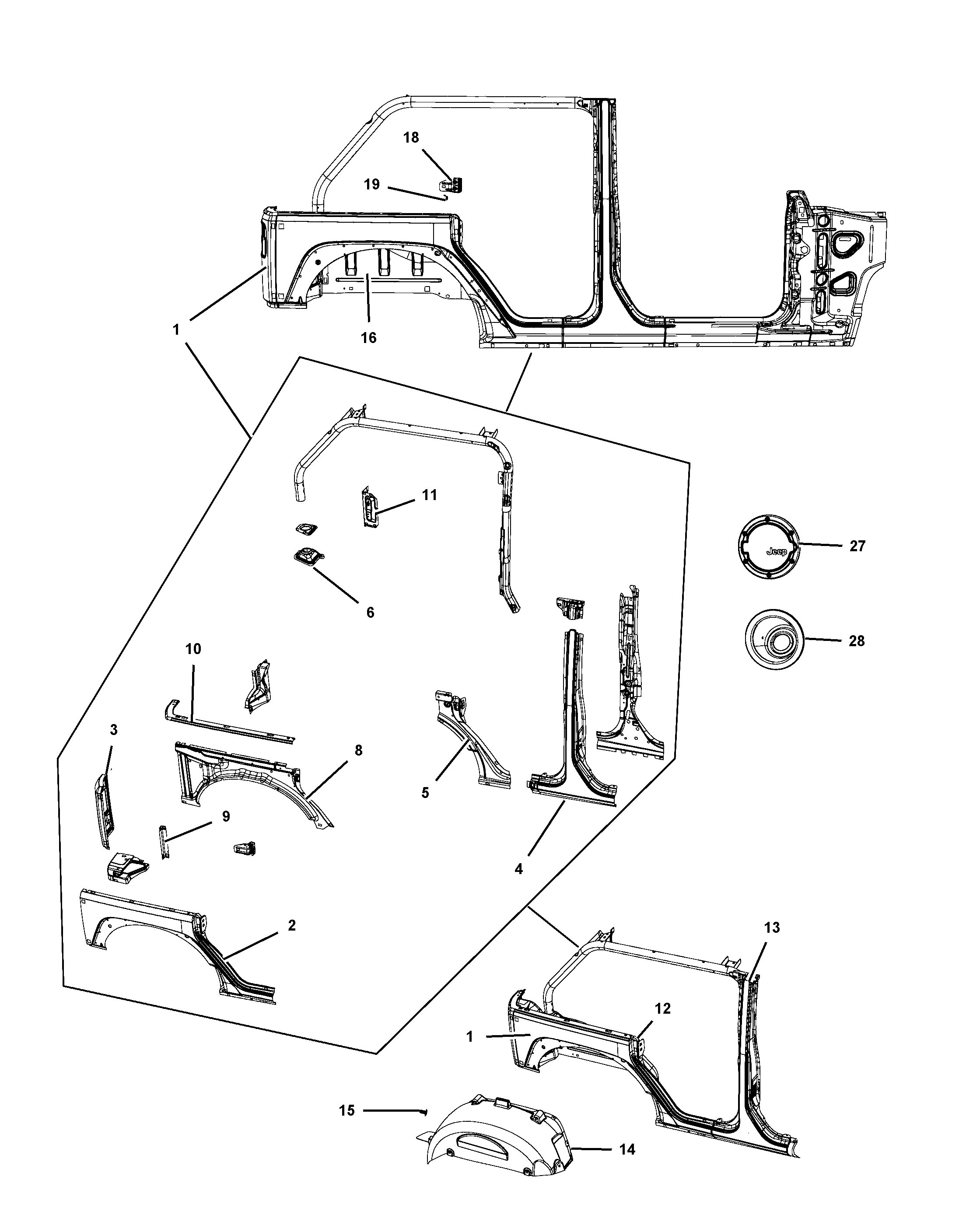 18
19
1
16
11
27
Jeep
6
28
10
3
8
5
9
4
2
13
12
1
15
14