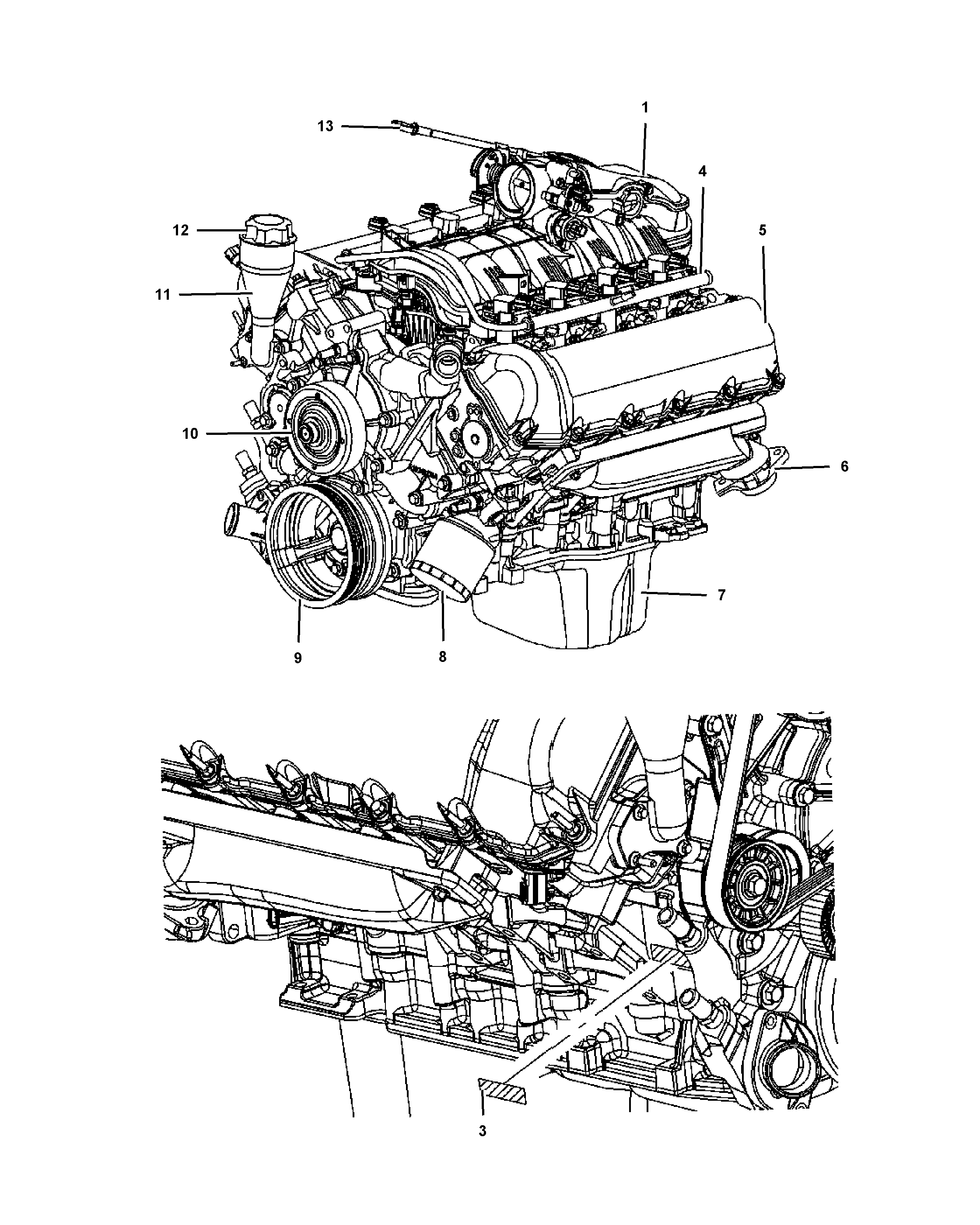 13
1
4
12
5
11
10
6
7
9
8
3