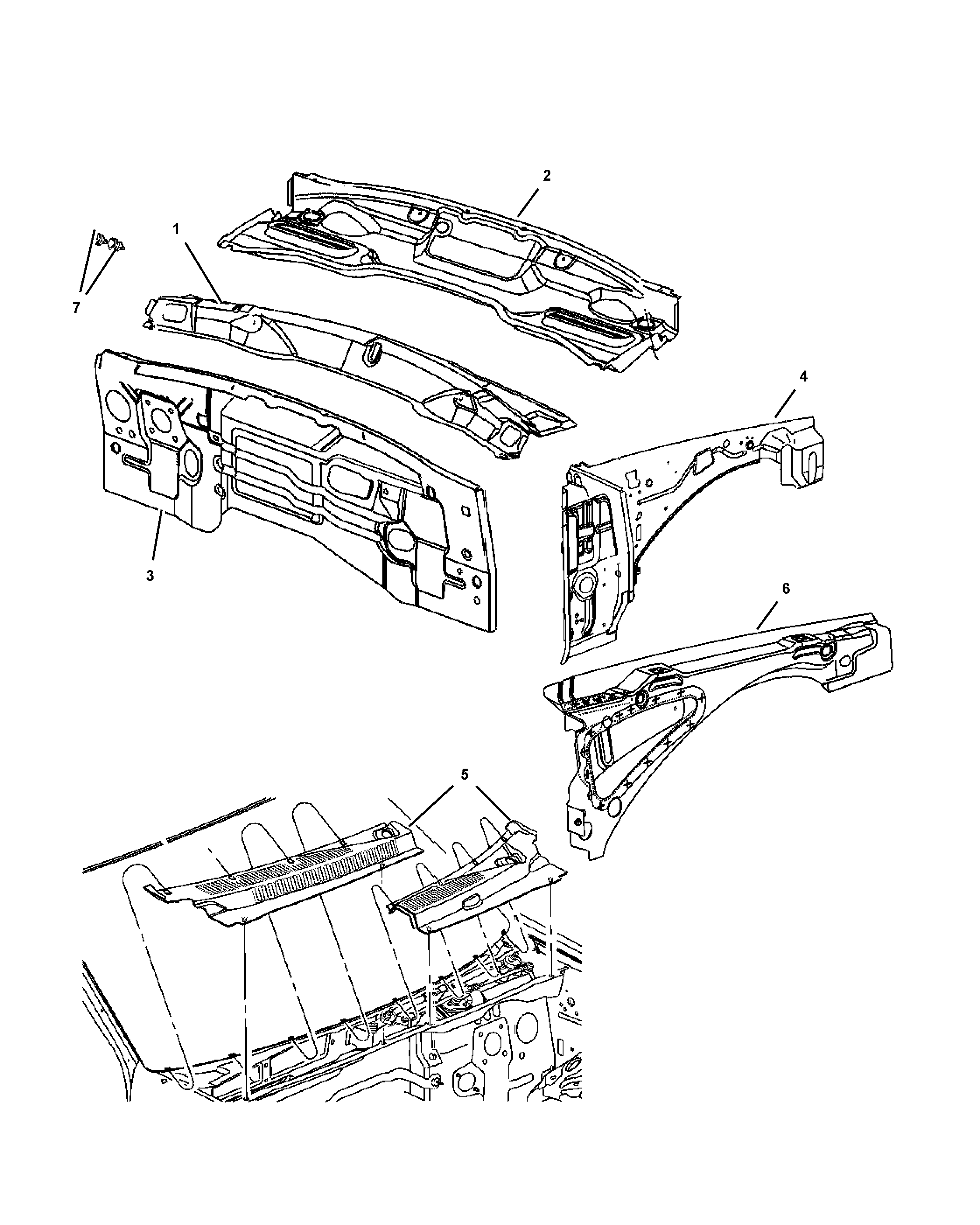 2
1
7
4
3
6
5