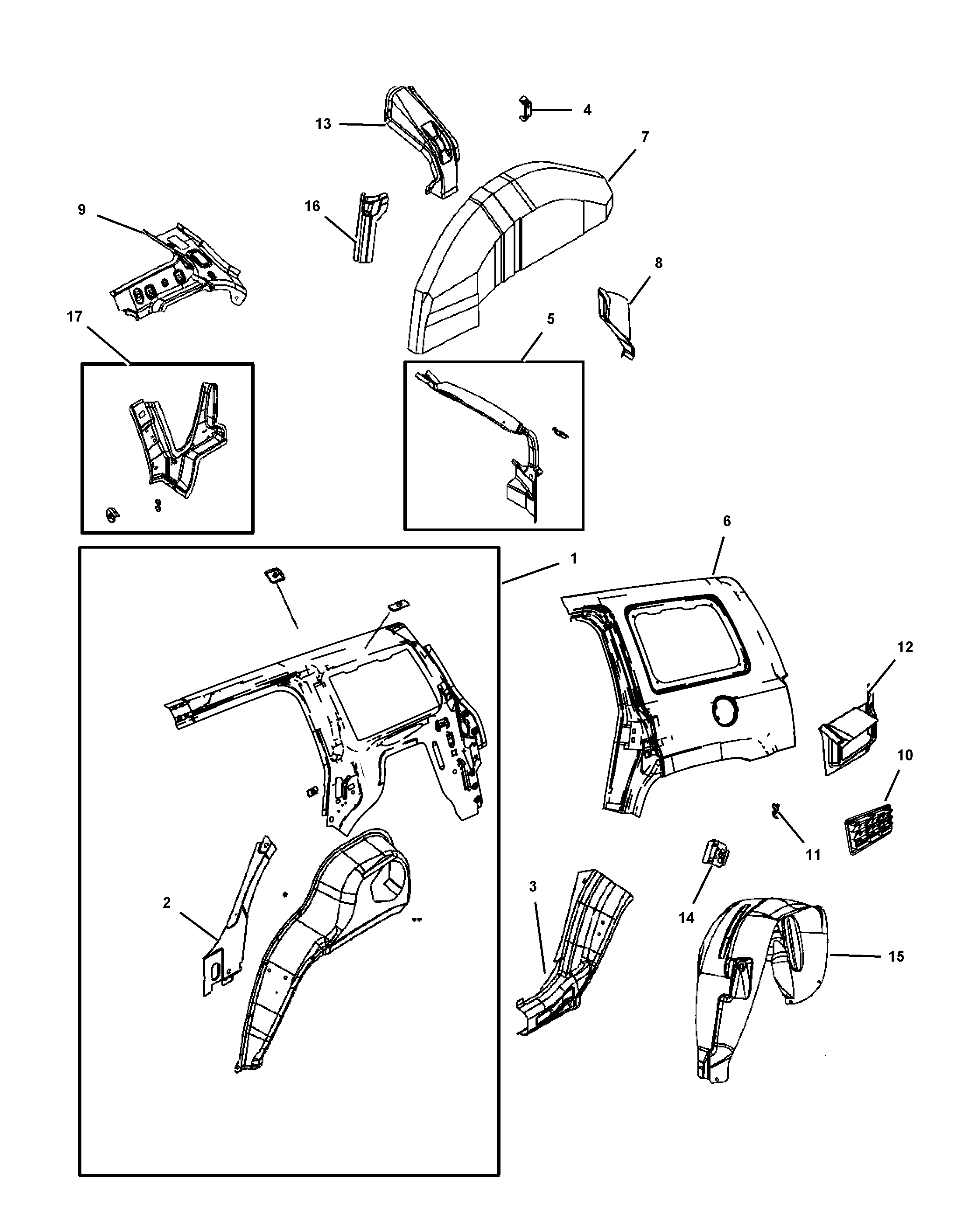 13
4
7
9
16
8
17
5
6
1
12
10
11
2
3
14
15