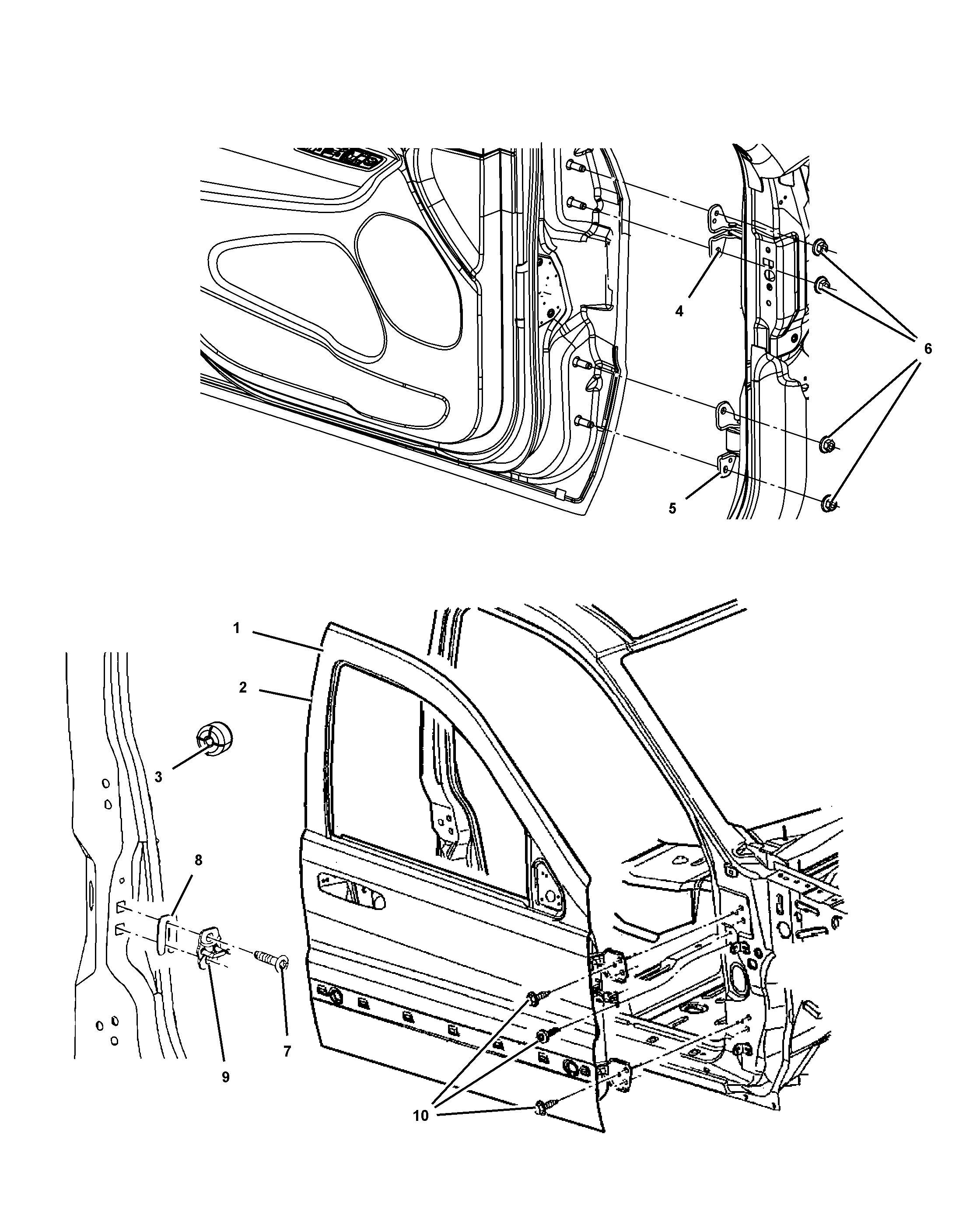 4
6
5
1
2
3
8
9
7
10