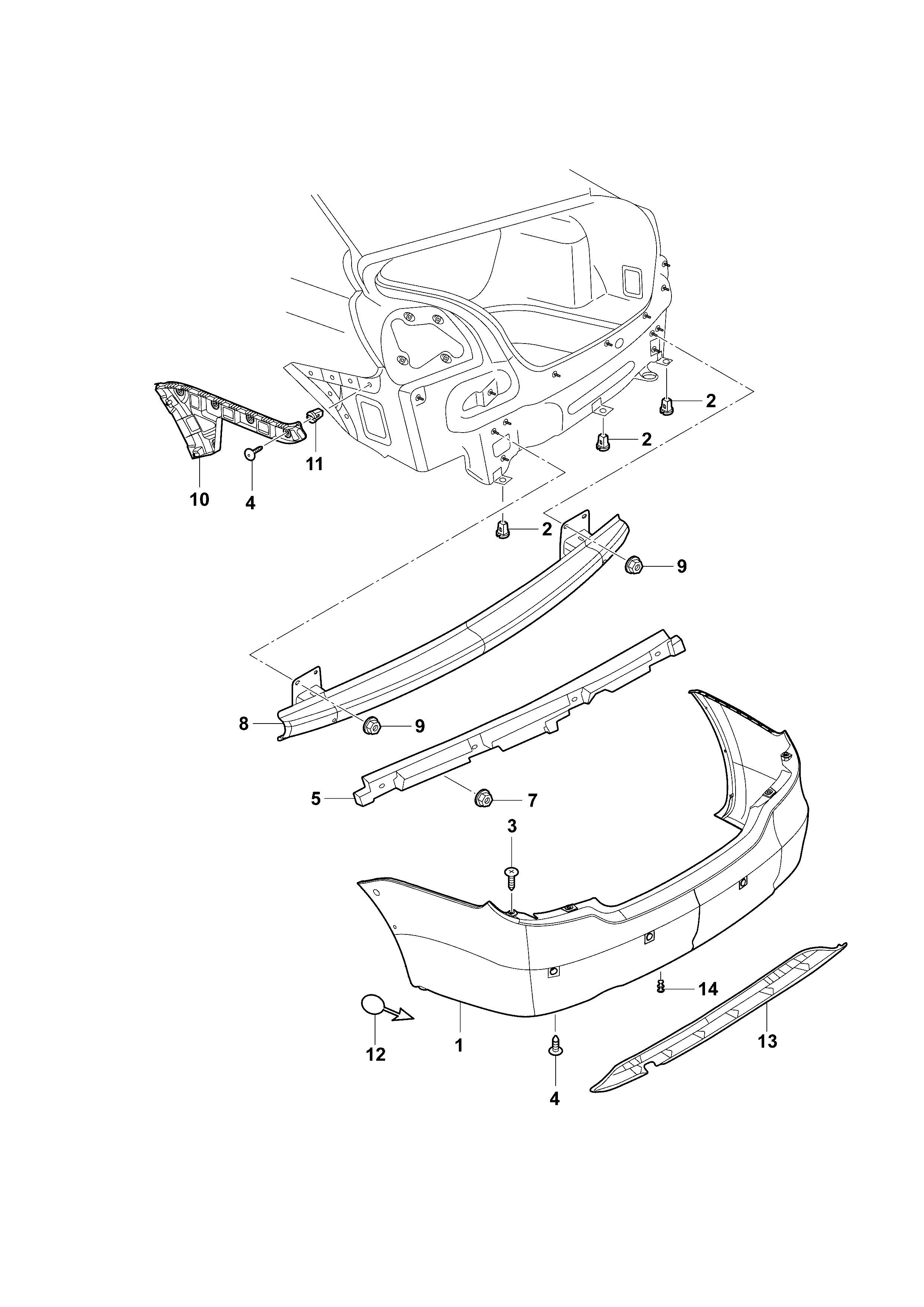 2
2
11
10
4
2
9
8
9
5
7
3
14
12
1
13
4