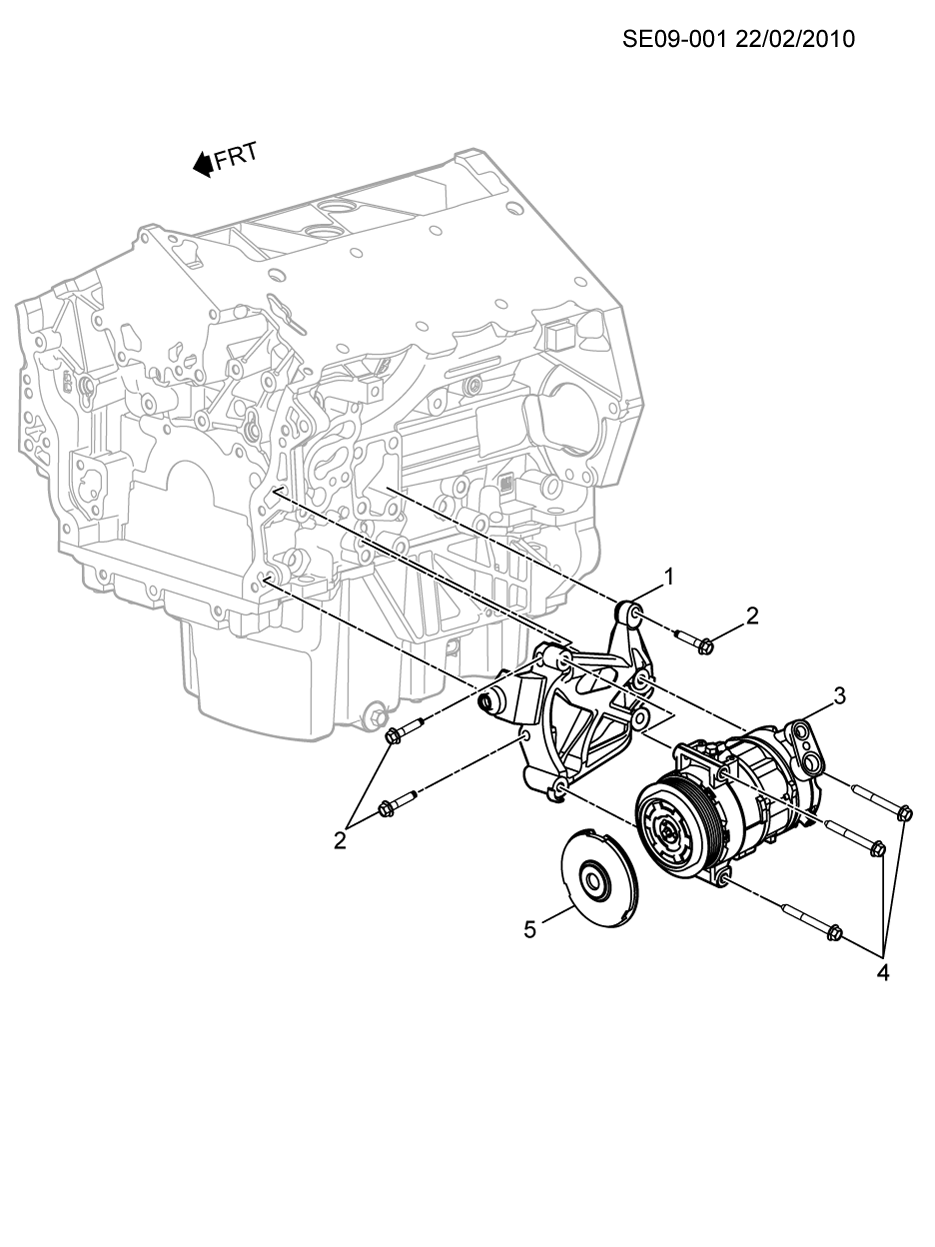 SE09-001 22/02/2010

FRT

1

2

3

2

5

4