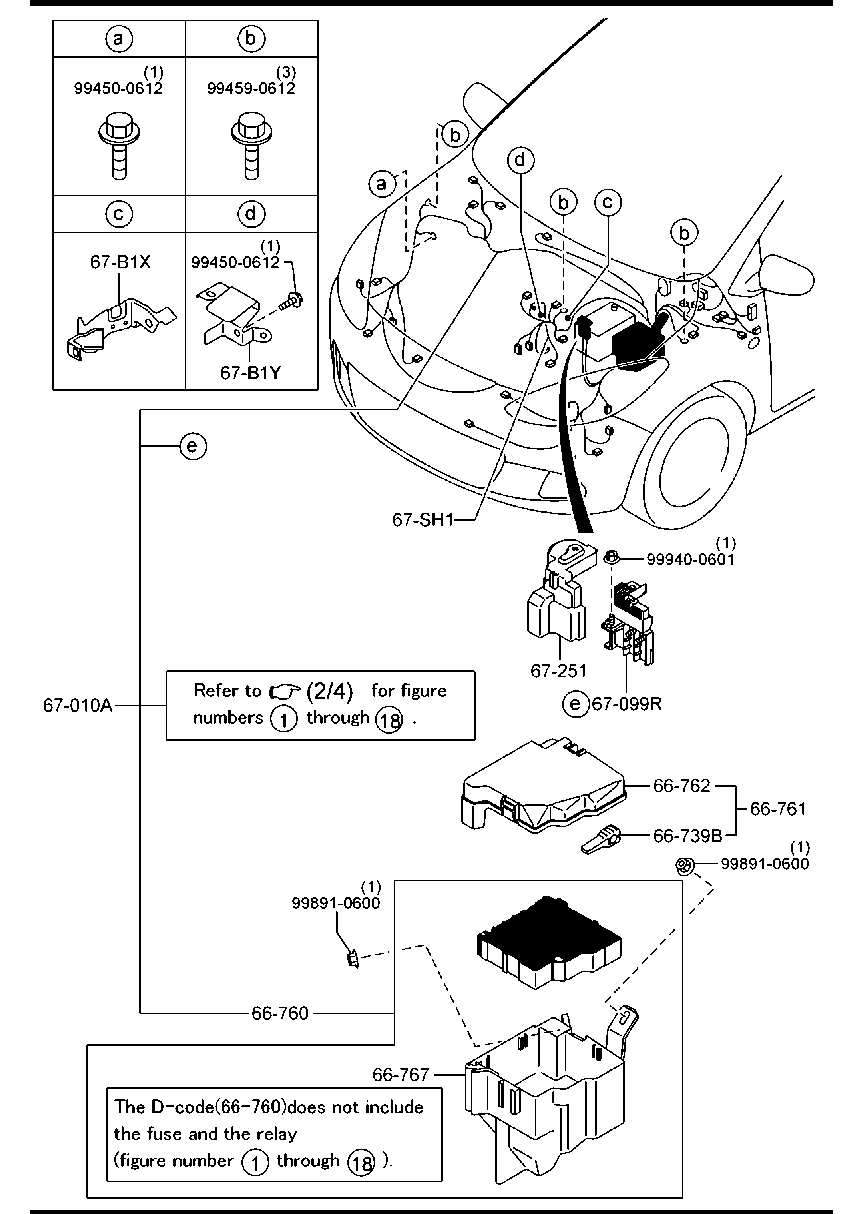 | a | b |
|---|---|
| (1) 99450-0612 | (3) 99459-0612 |
| c | d |
| 67-B1X | (1) 99450-0612 67-B1Y |

b
a
d
b
c
b

e

67-SH1

(1)
99940-0601

67-251

e 67-099R

67-010A

Refer to (2/4) for figure numbers 1 through 18 .

66-762
66-761
66-739B

(1)
99891-0600

(1)
99891-0600

66-760

66-767

The D-code(66-760)does not include the fuse and the relay (figure number 1 through 18 ).