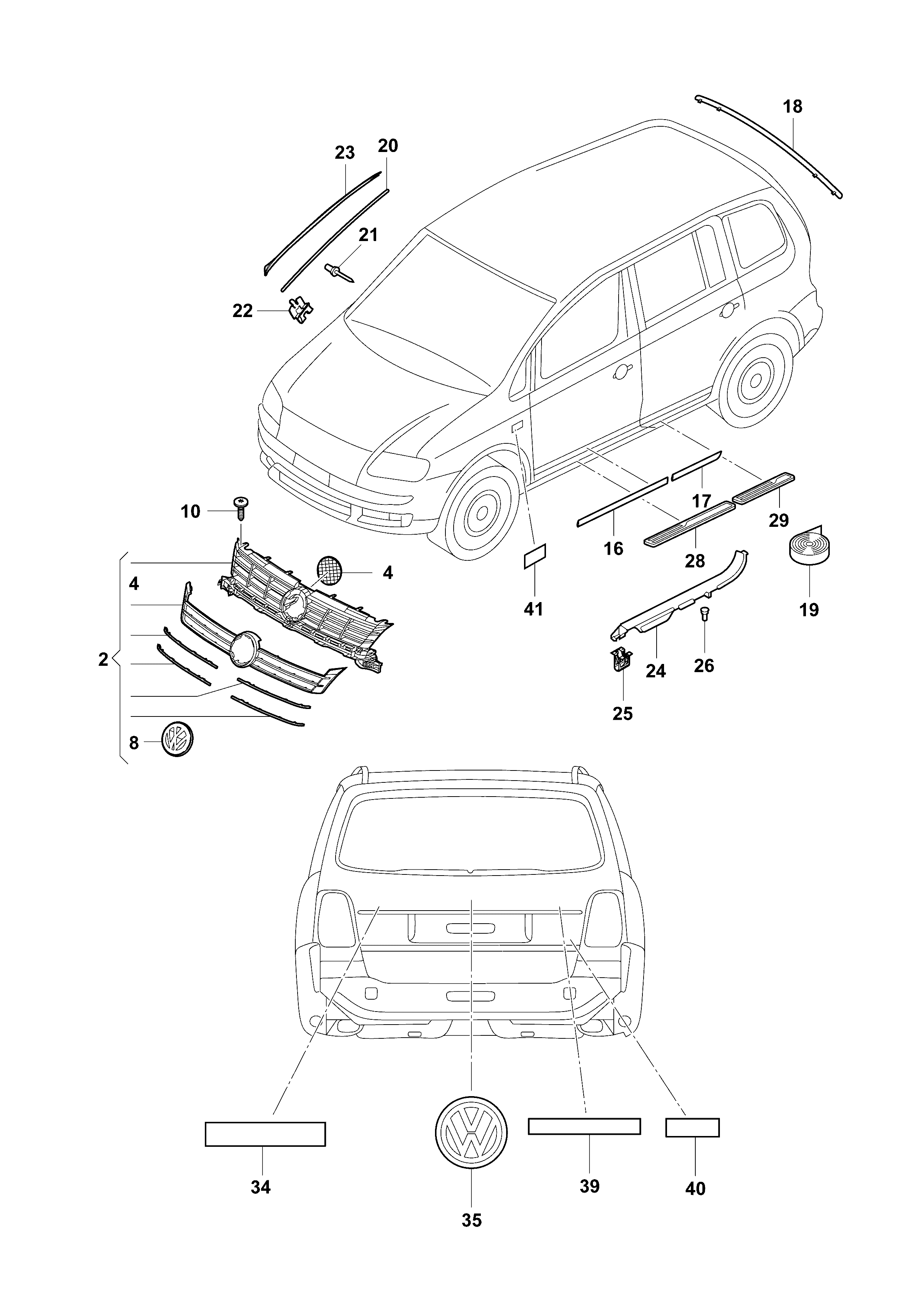 18
23
20
21
22
10
4
4
2
8
17
29
16
28
19
41
24
26
25
34
35
39
40