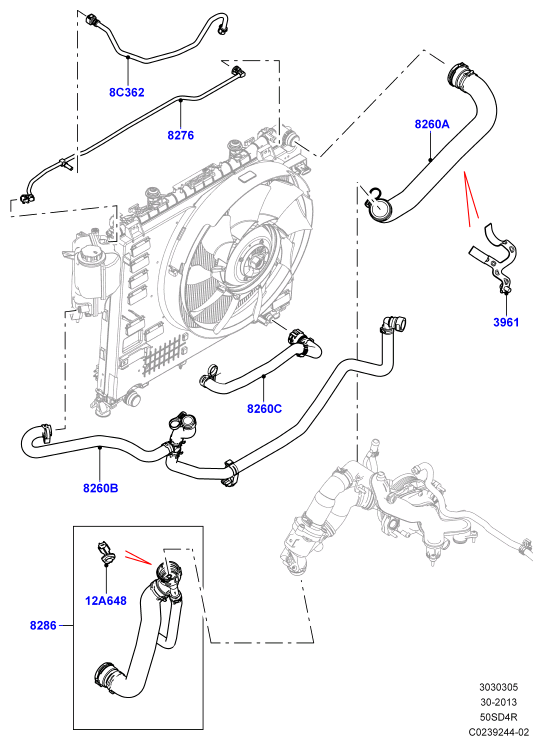 8C362

8276

8260A

3961

8260C

8260B

12A648

8286

3030305
30-2013
50SD4R
C0239244-02