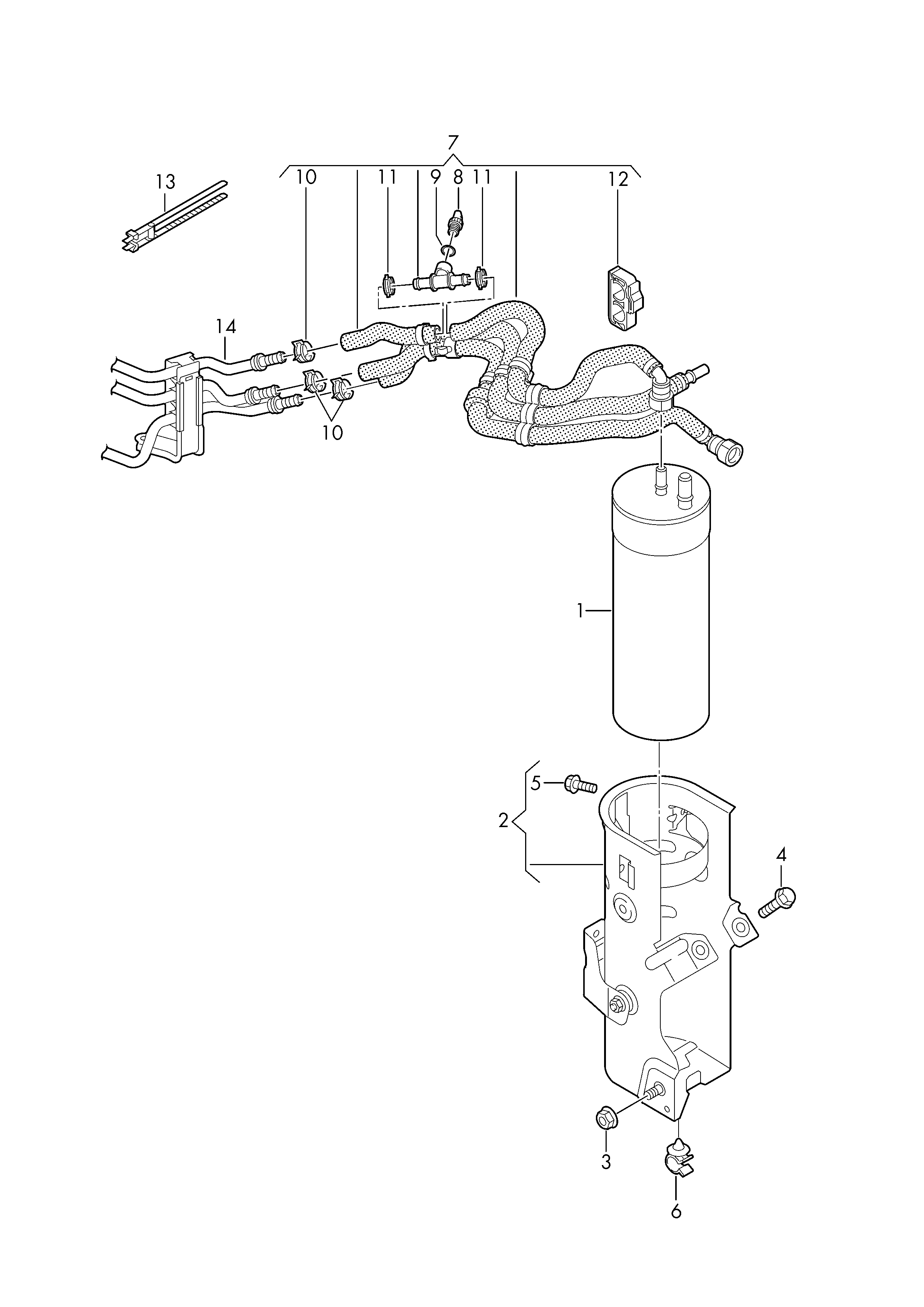 7
13
10
11
9
8
11
12
14
10
1
5
2
4
3
6