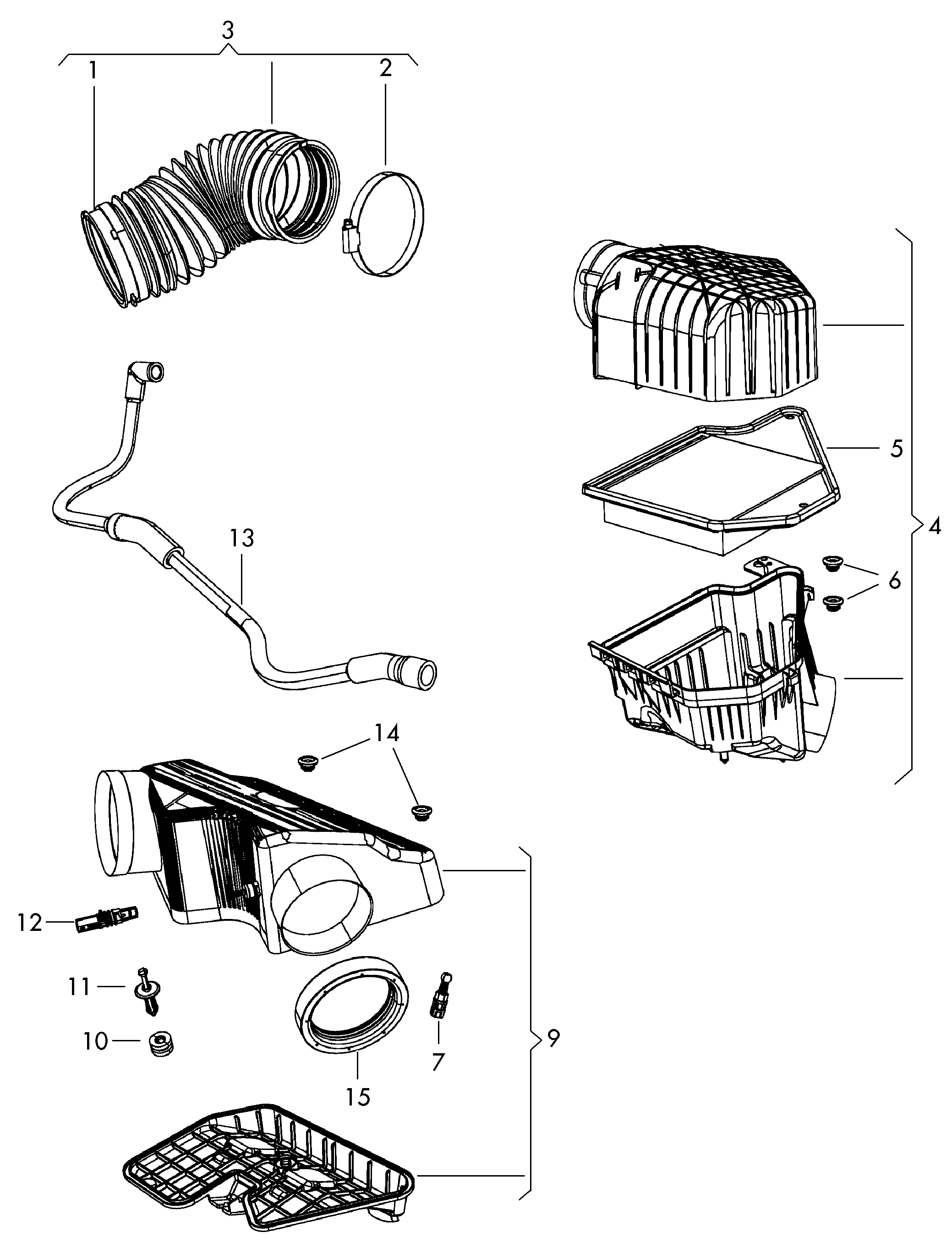 3
1
2
5
4
6
13
14
12
11
10
15
7
9