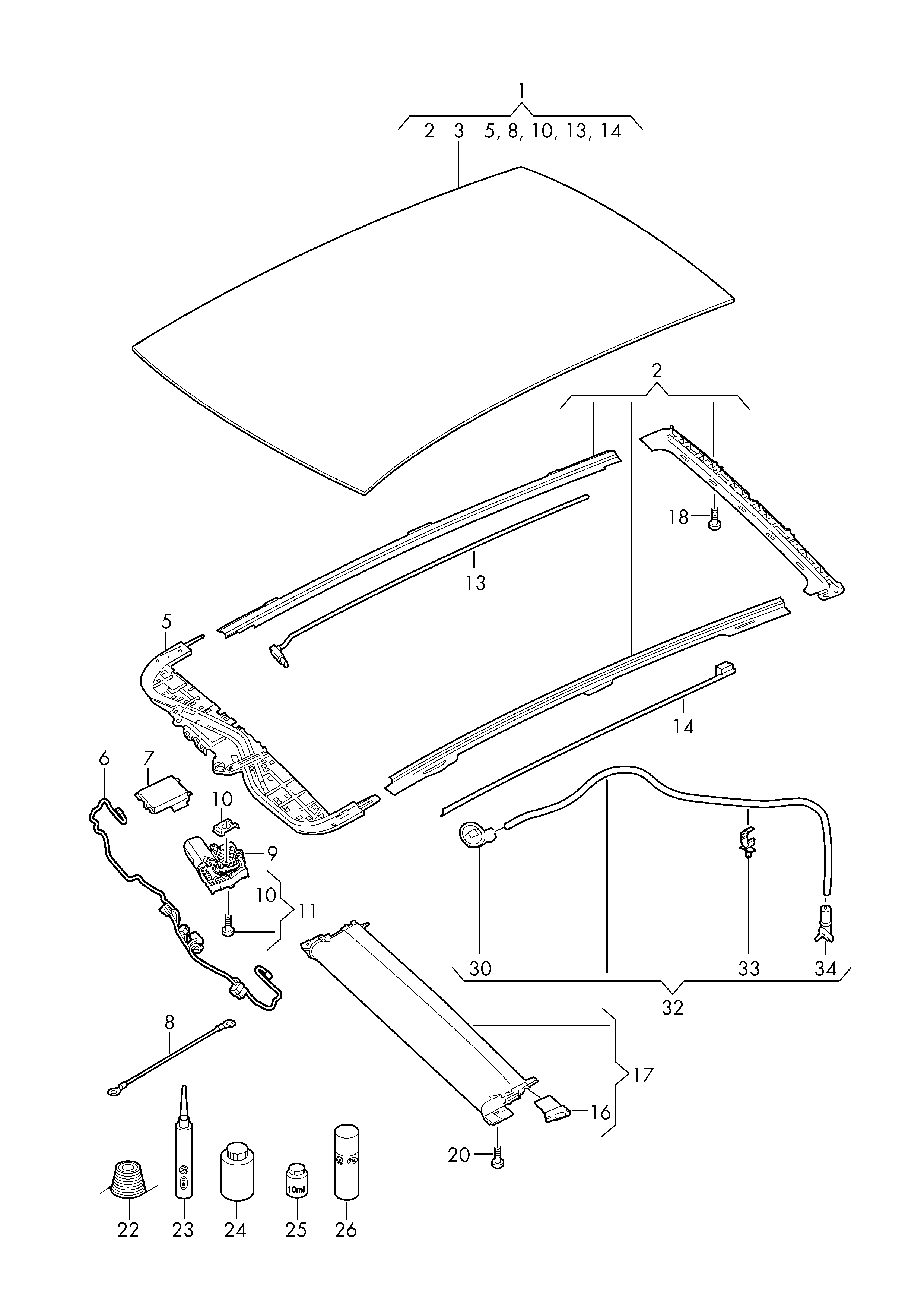 1
2 3 5, 8, 10, 13, 14
2
18
13
5
14
6
7
10
9
10
11
30
33
34
32
8
17
16
20
10ml
22
23
24
25
26