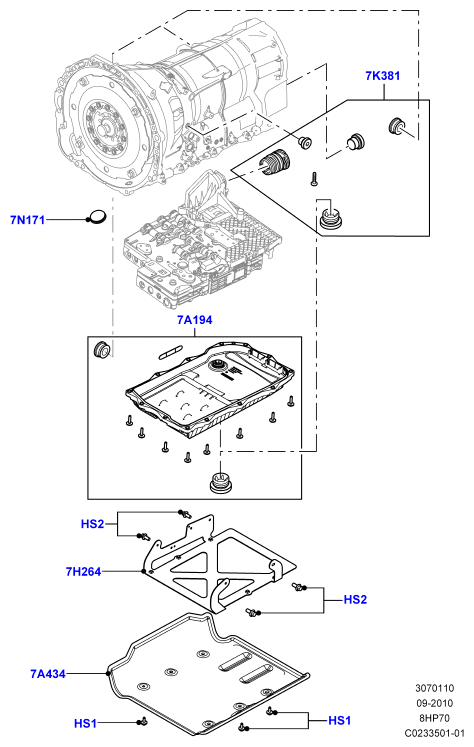 7K381

7N171

7A194

HS2

7H264

HS2

7A434

HS1

HS1

3070110
09-2010
8HP70
C0233501-01