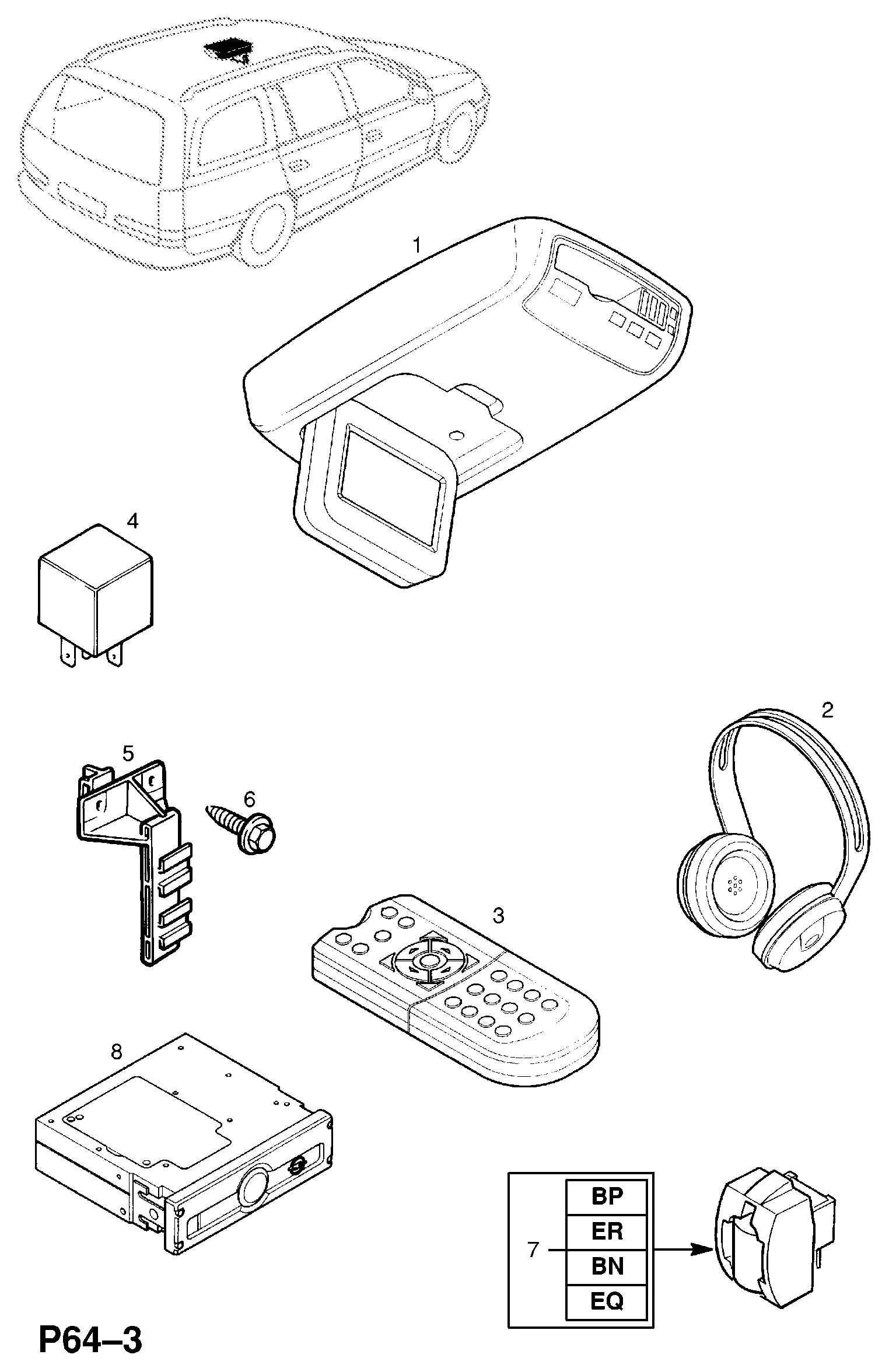 1

4

2

5

6

3

8

7

BP
ER
BN
EQ

P64–3