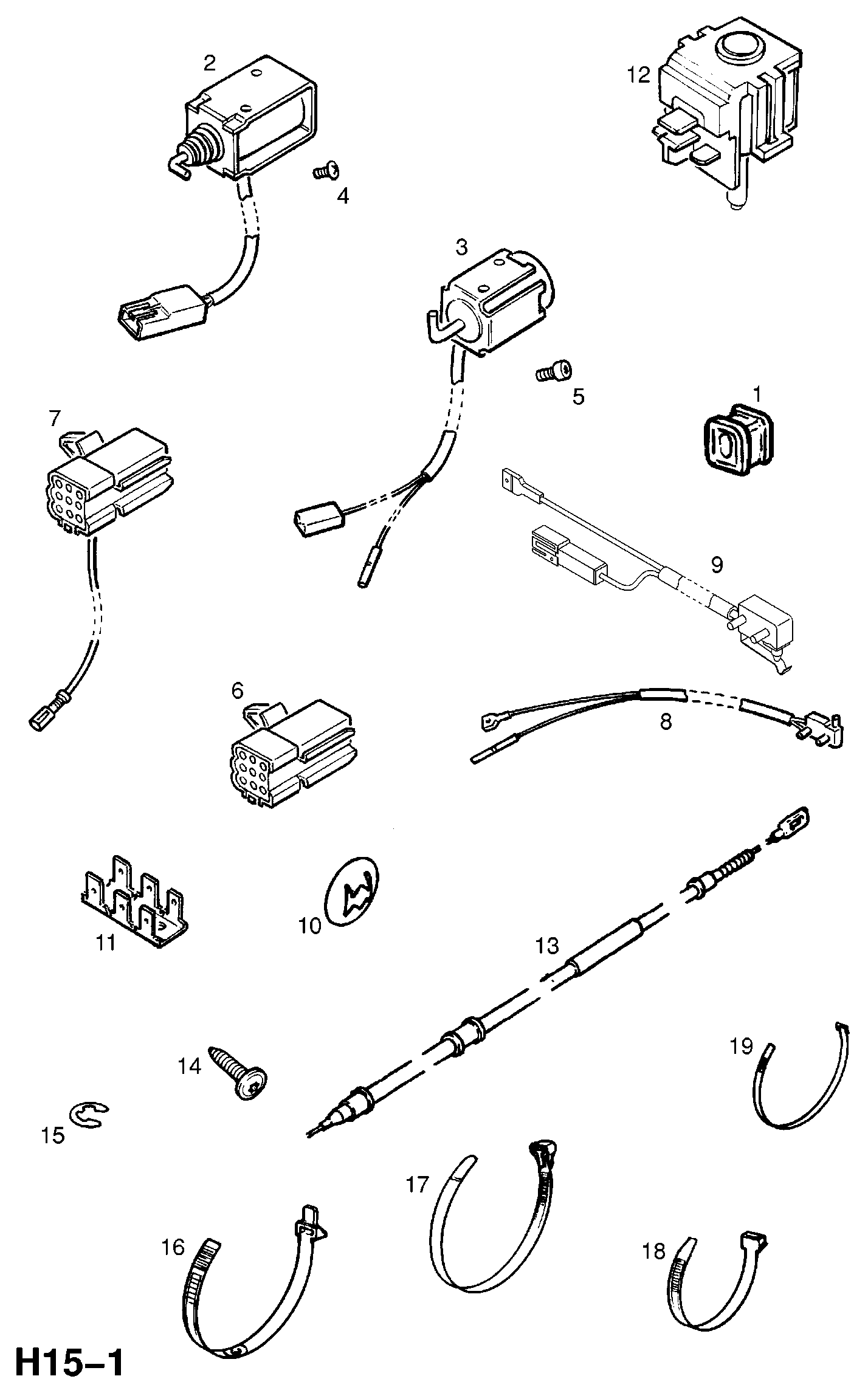 2
12
4
3
5
1
7
9
6
8
11
10
13
14
19
15
17
16
18
H15–1