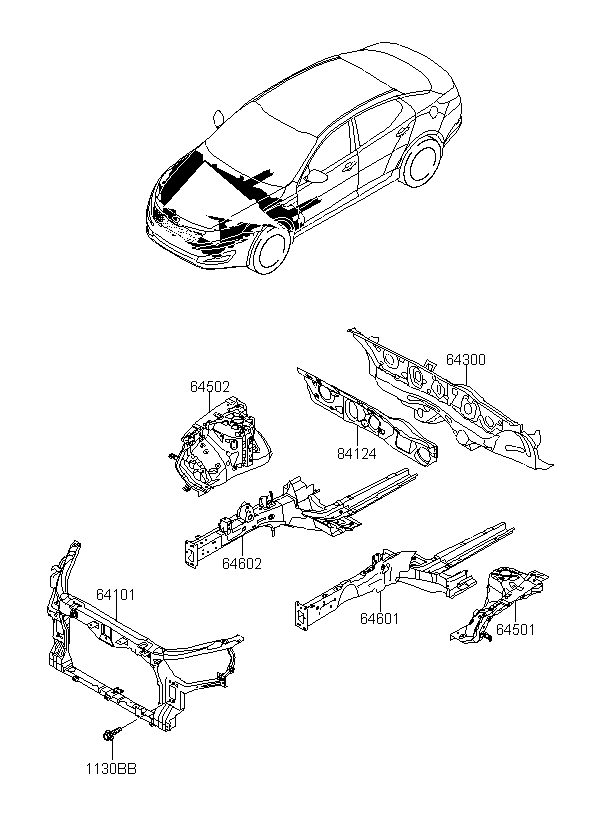 64300
64502
84124
64602
64101
64601
64501
1130BB