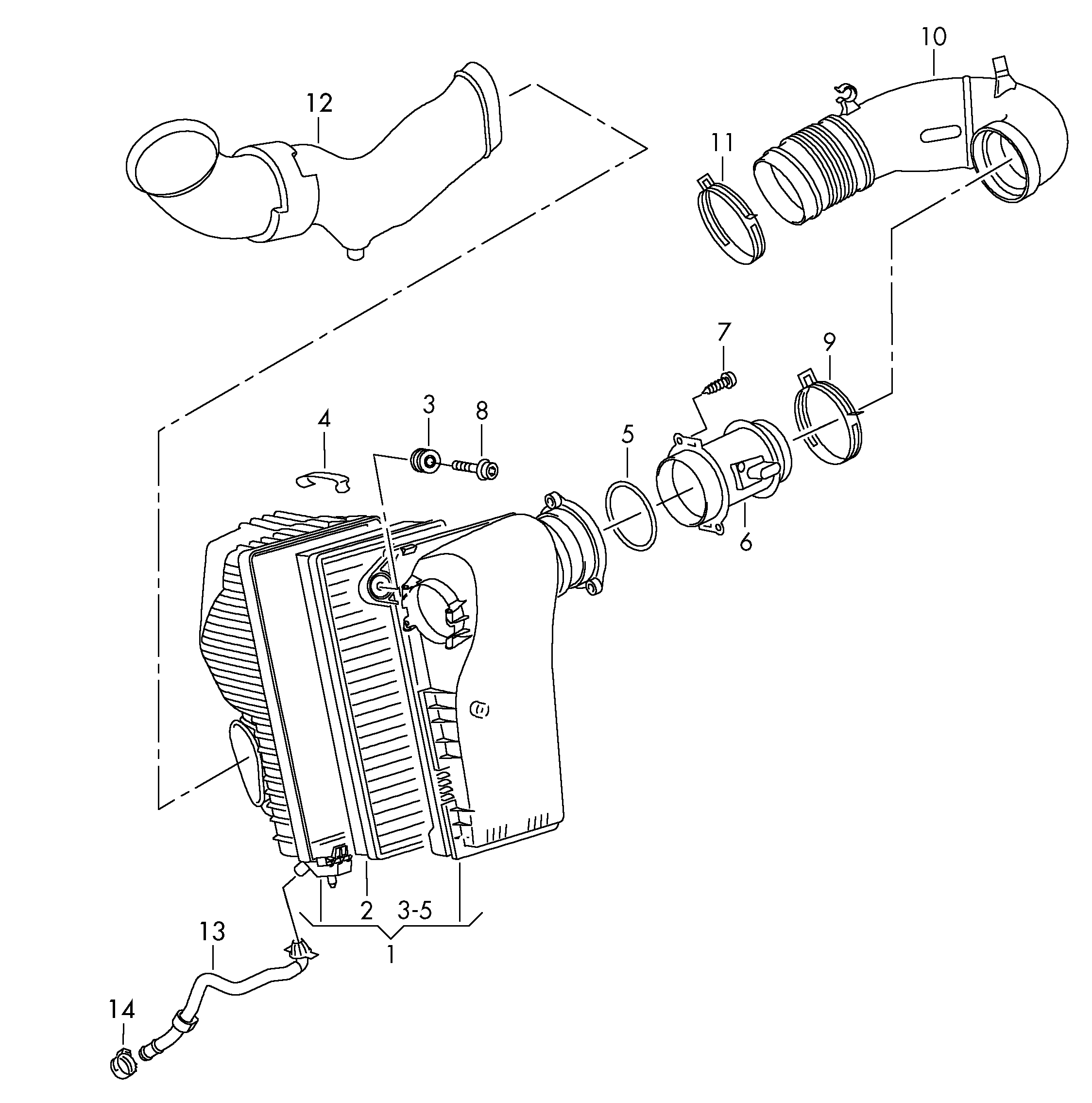 10
12
11
7
9
3
8
4
5
6
2
3-5
1
13
14