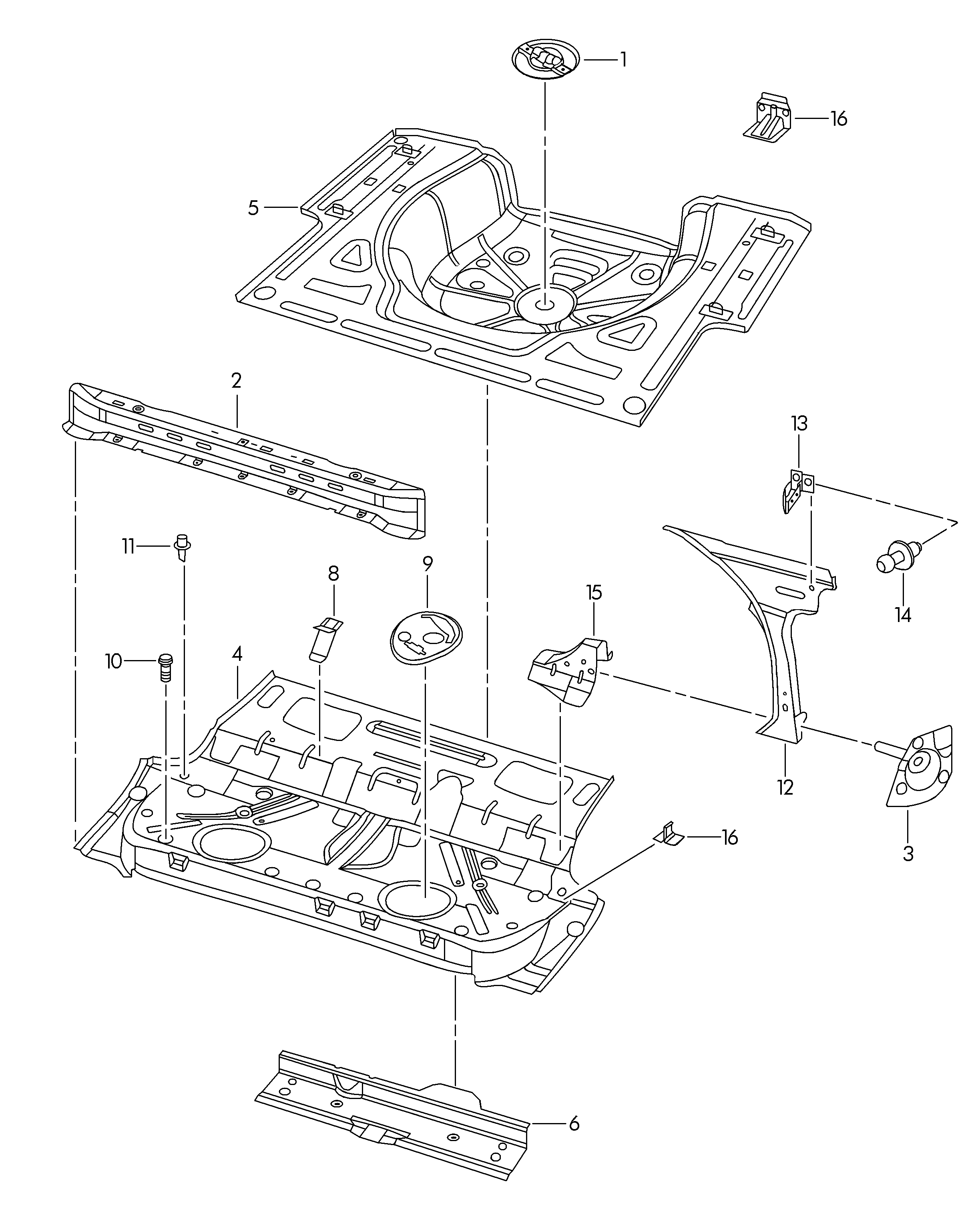 1
16
5
2
13
11
8
9
15
14
10
4
12
3
16
6