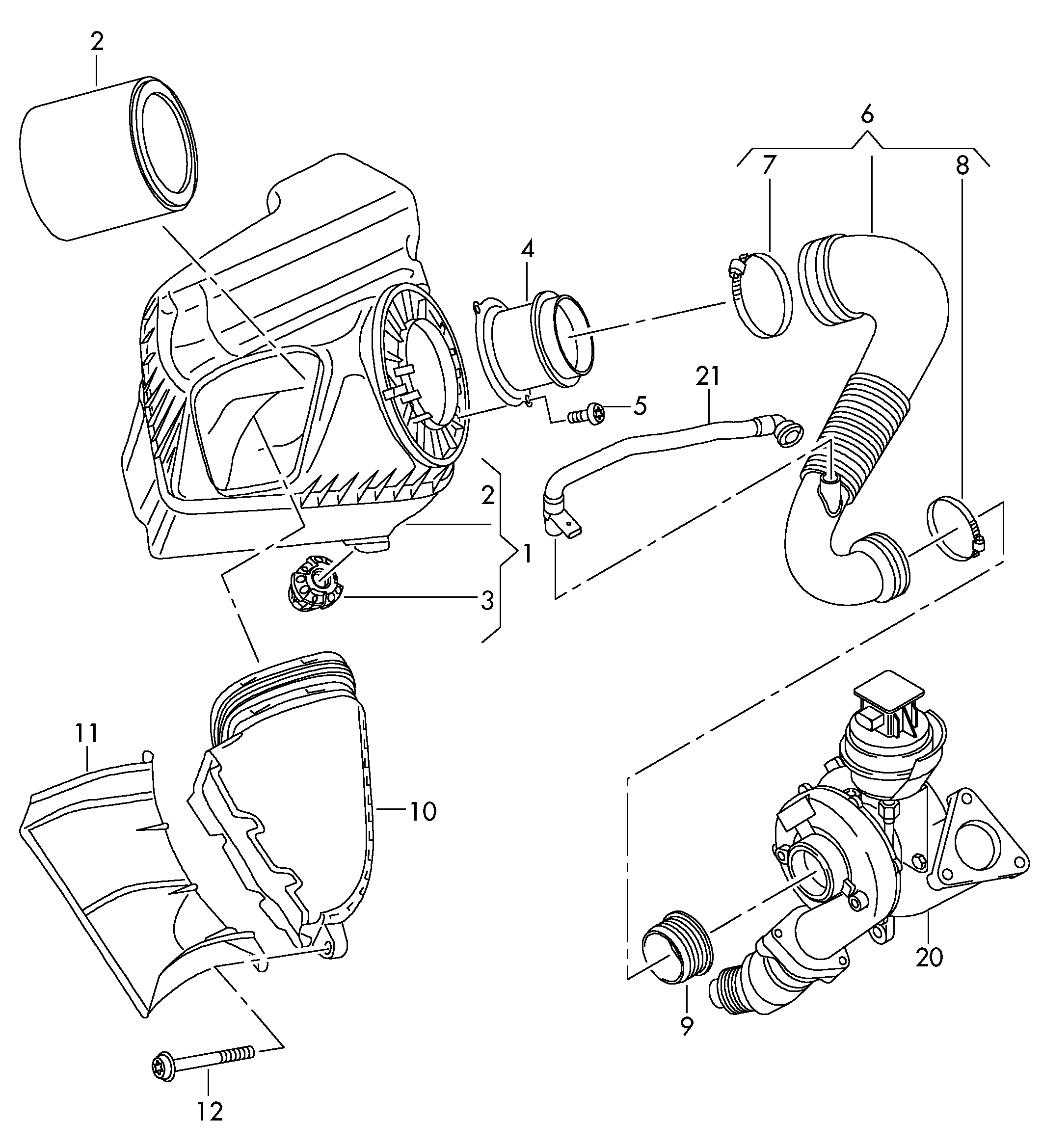 2
6
7
8
4
21
5
2
1
3
11
10
20
9
12