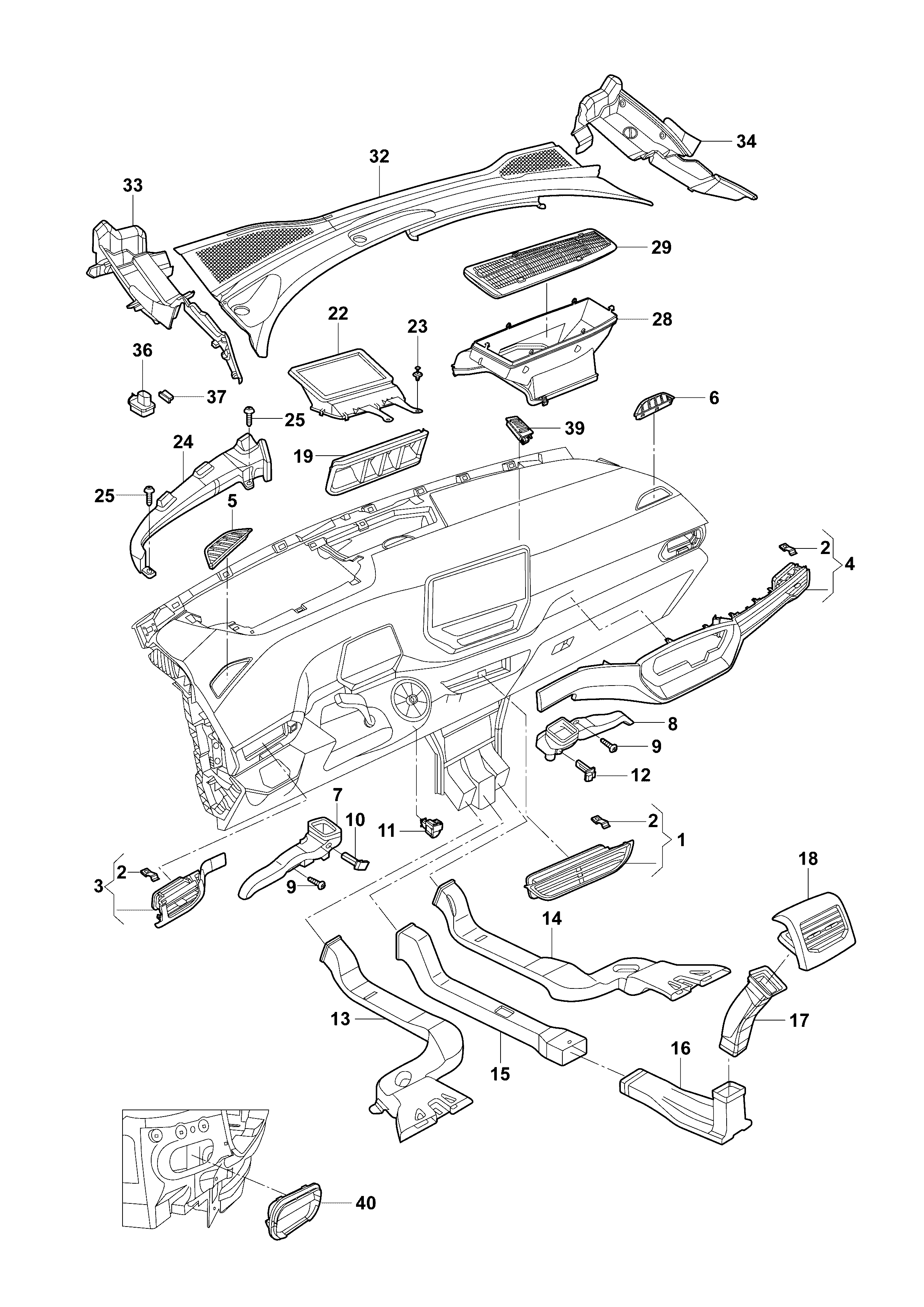 34
32
33
29
28
22
23
36
37
25
6
39
24
19
25
5
2
4
8
9
12
7
10
11
2
1
2
3
9
18
14
13
17
15
16
40