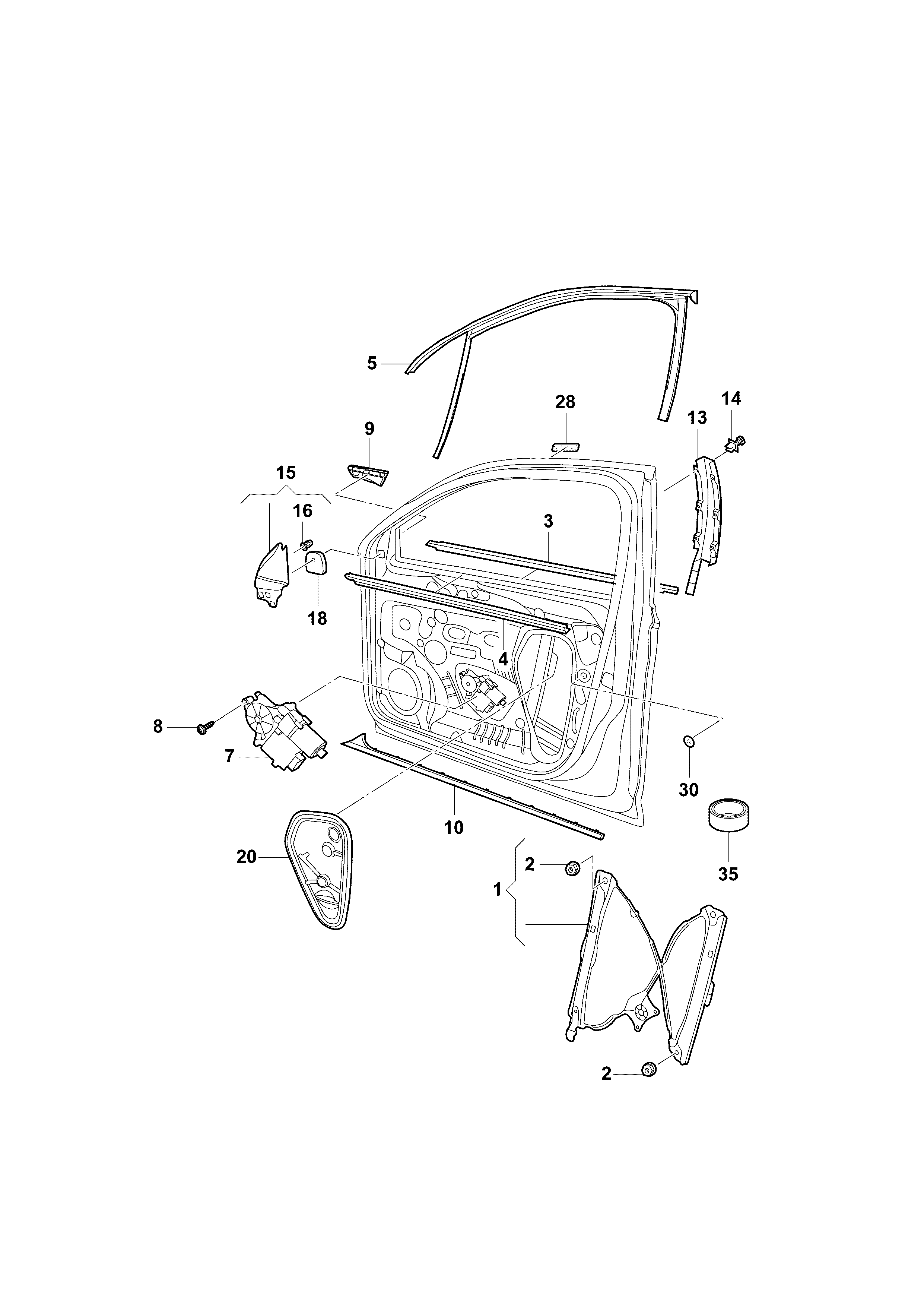 5
28
14
13
9
15
16
3
18
4
8
7
30
10
35
20
2
1
2