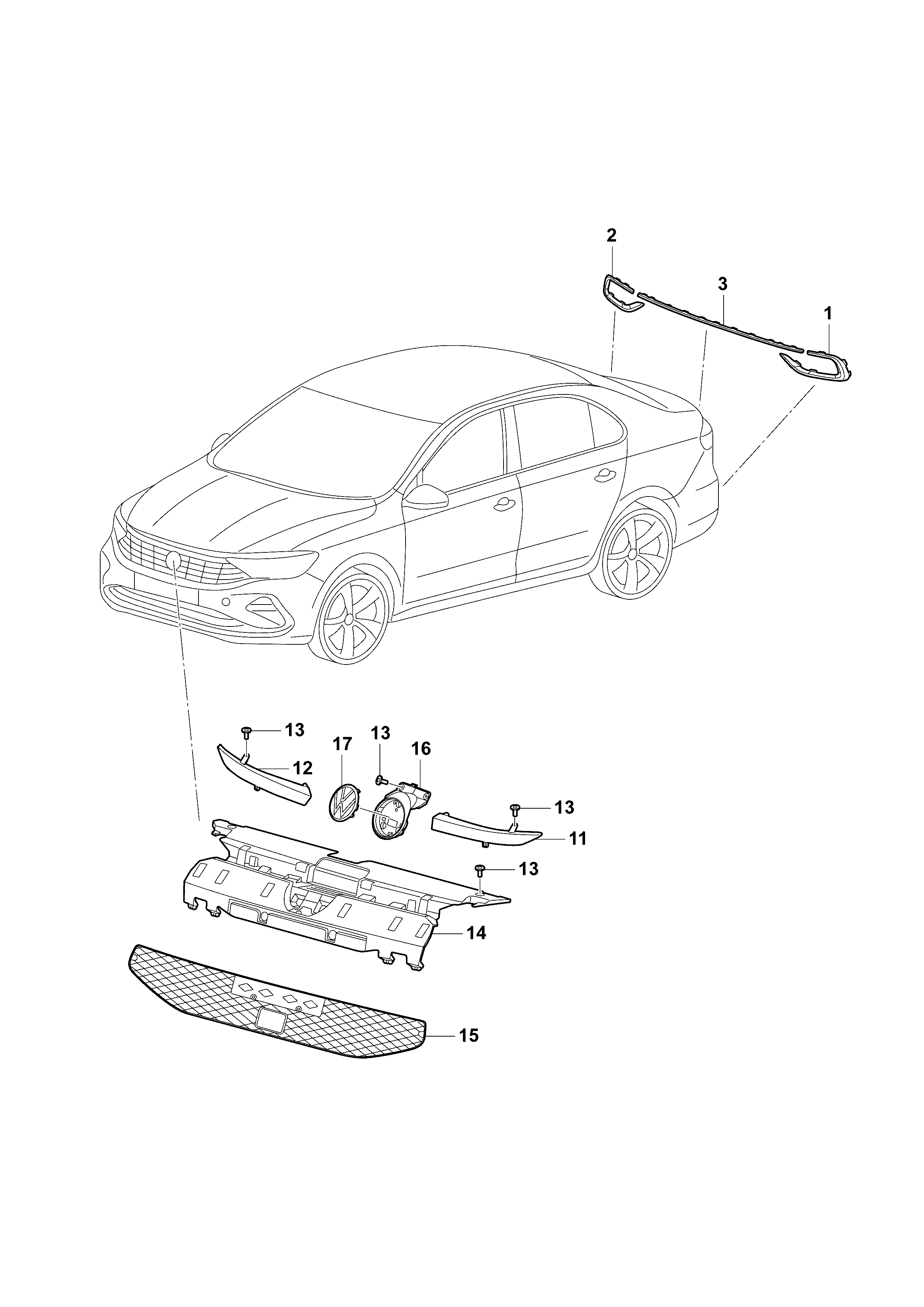 2
3
1
13
17
13
16
12
13
11
13
14
15