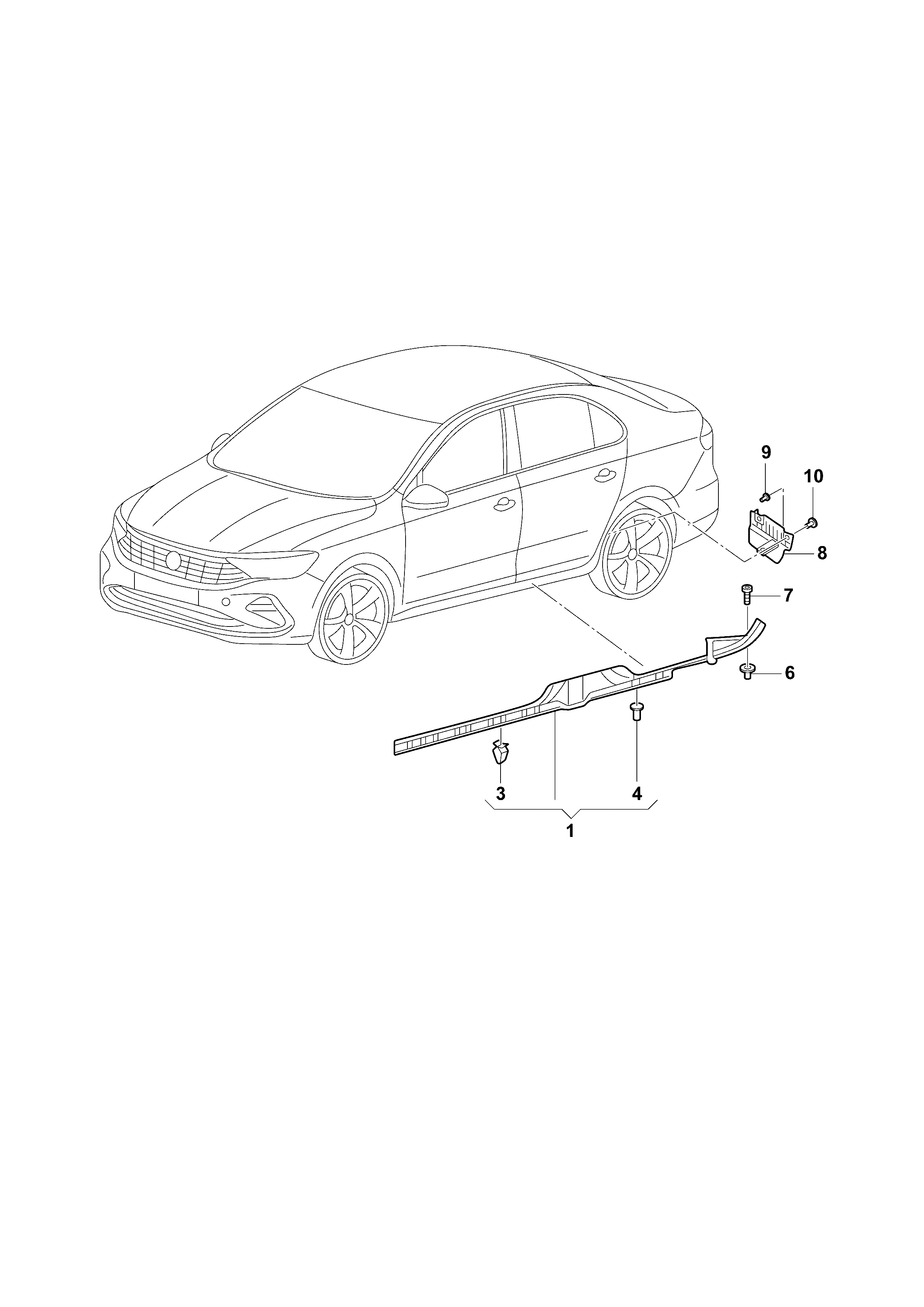 9
10
8
7
6
3
4
1