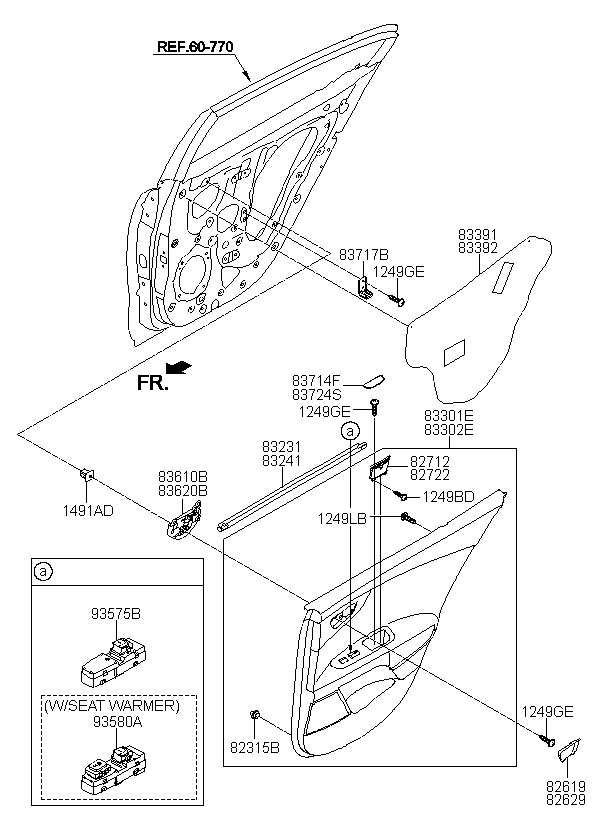 REF.60-770

83717B
1249GE

83391
83392

FR.

83714F
83724S
1249GE

83301E
83302E

a

83231
83241

82712
82722

1249BD

1249LB

1491AD

83610B
83620B

a

93575B

(W/SEAT WARMER)
93580A

82315B

1249GE

82619
82629