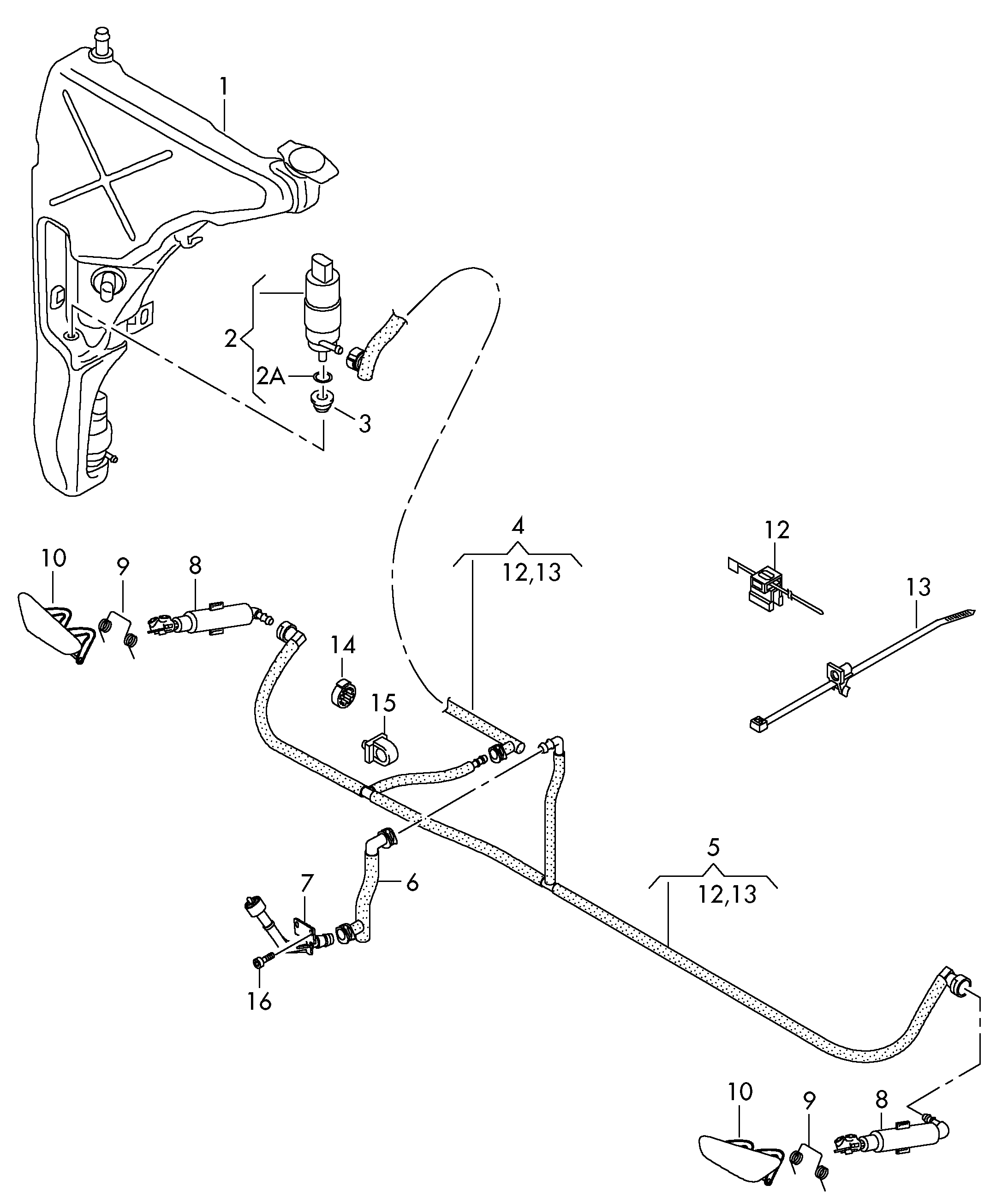 1

2

2A

3

4

12,13

12

13

10

9

8

14

15

5

12,13

7

6

16

10

9

8