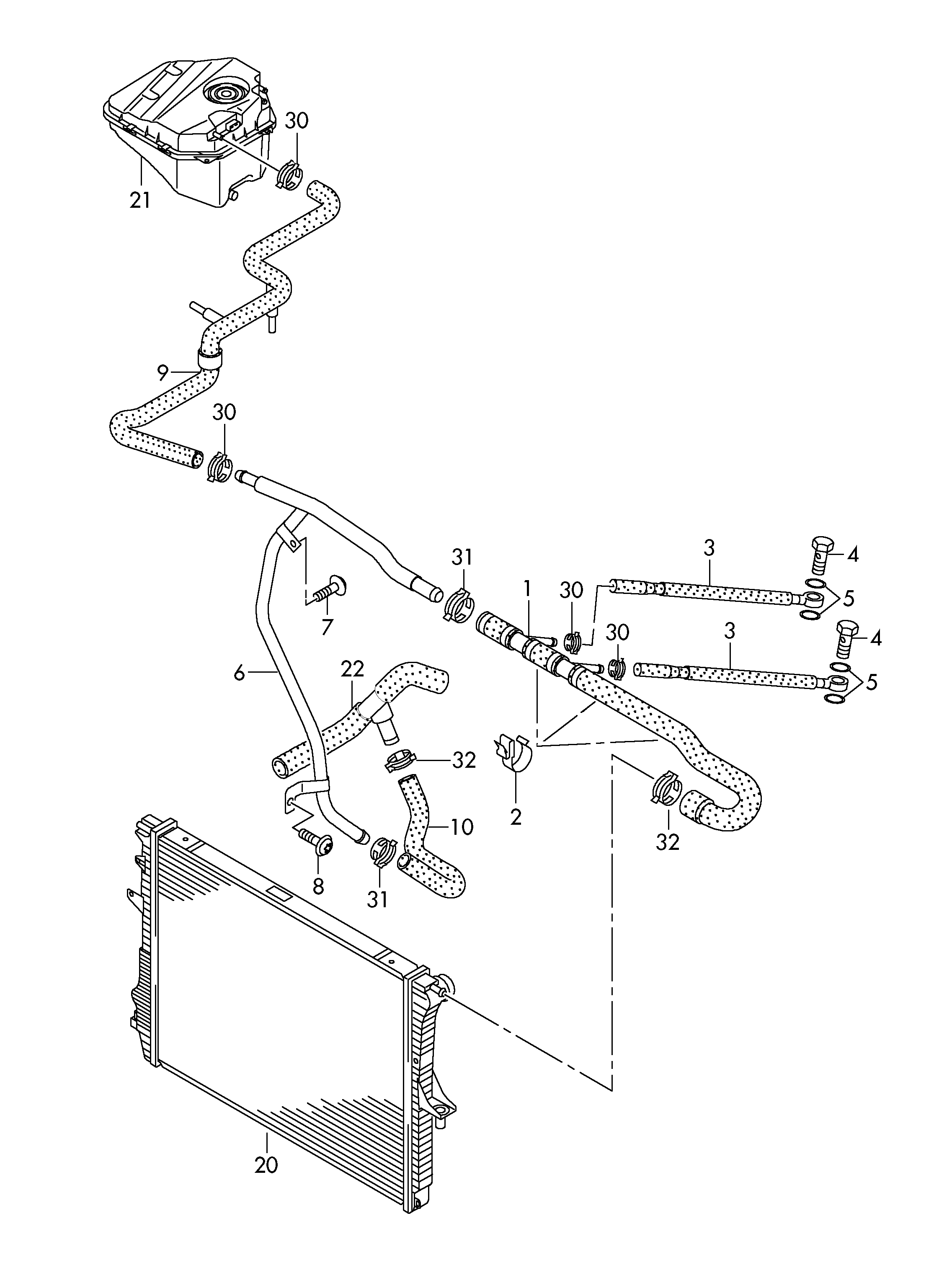 30
21
9
30
31
3
4
5
1
30
30
3
4
5
7
6
22
32
2
32
10
8
31
20