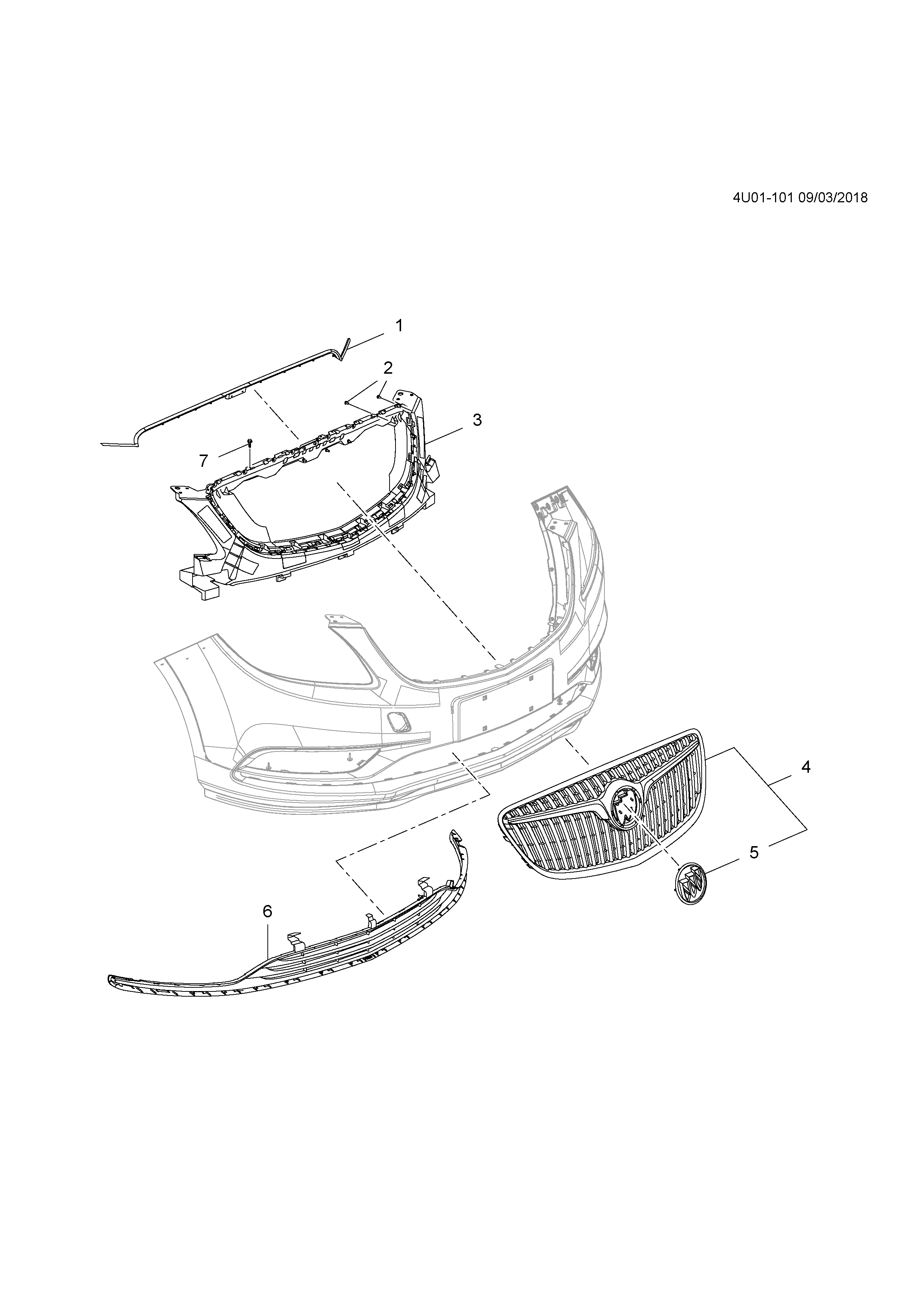 4U01-101 09/03/2018

1

2

3

7

4

5

6