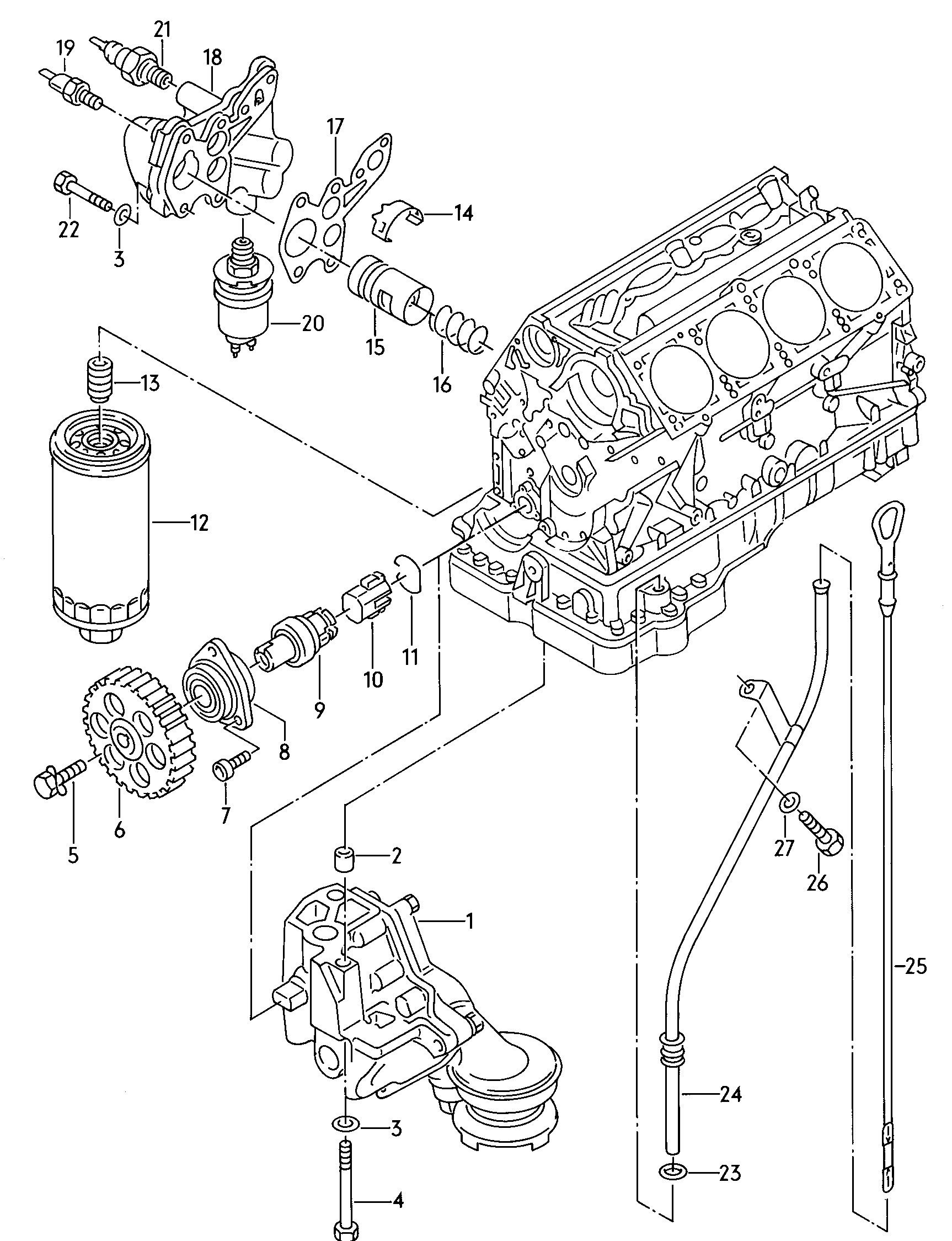 21
19
18
17
14
22
3
20
15
16
13
12
11
10
9
8
7
6
5
2
1
27
26
25
24
3
23
4