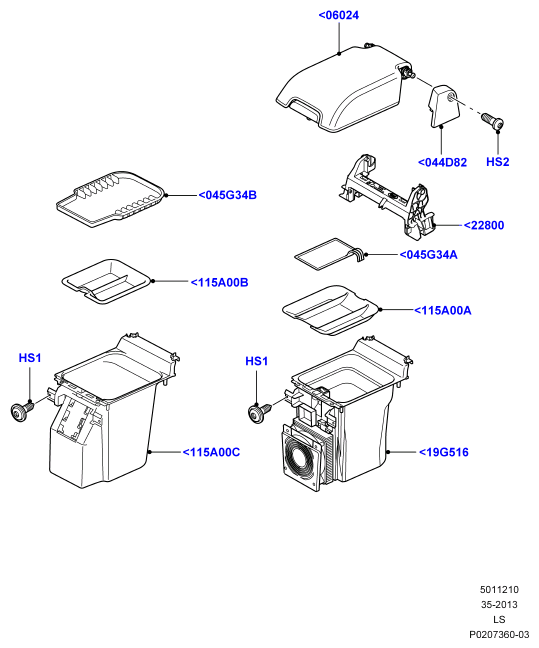 <06024

<044D82

HS2

<045G34B

<22800

<045G34A

<115A00B

<115A00A

HS1

HS1

<115A00C

<19G516

5011210
35-2013
LS
P0207360-03