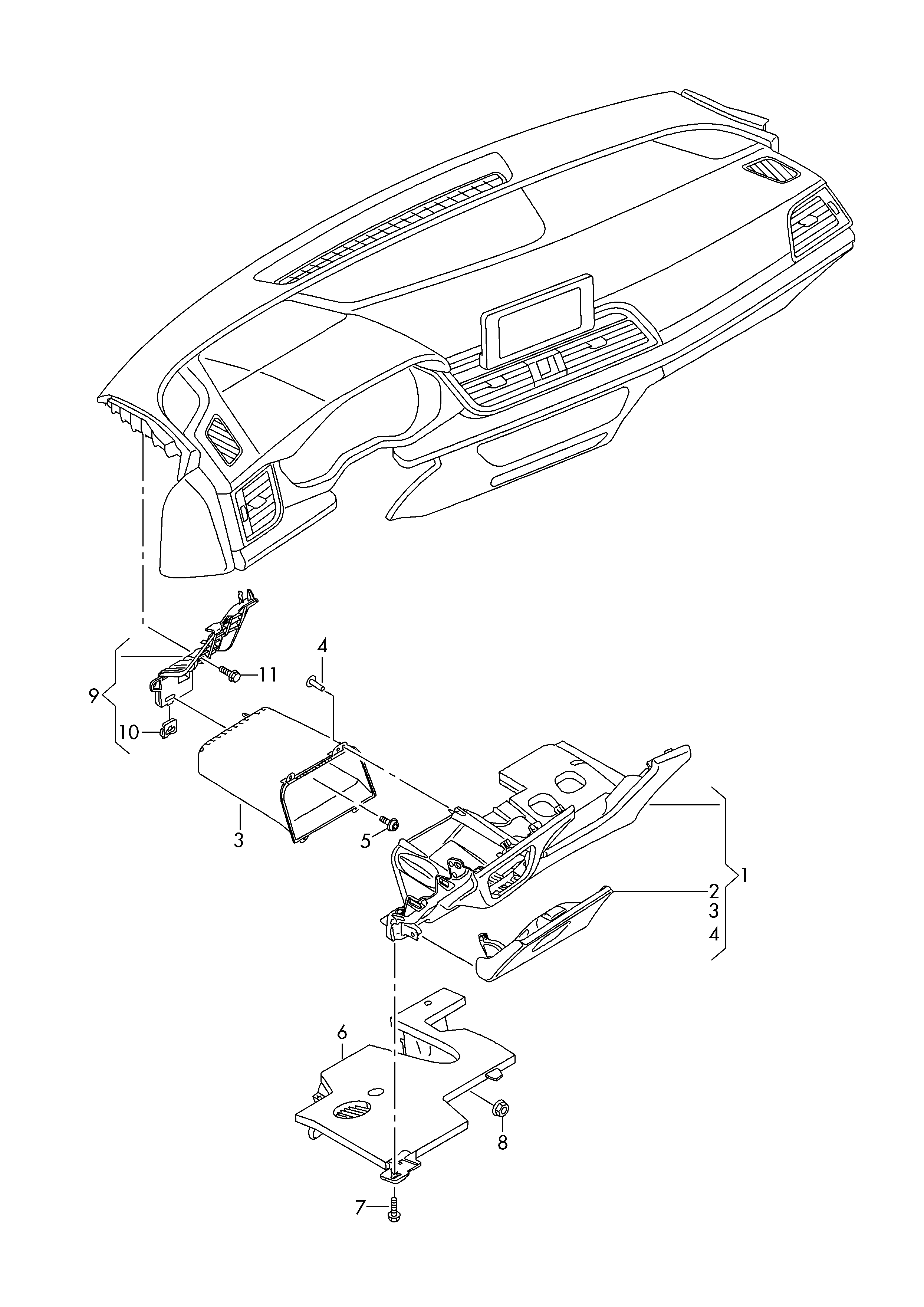 4
11
9
10
3
5
1
2
3
4
6
8
7