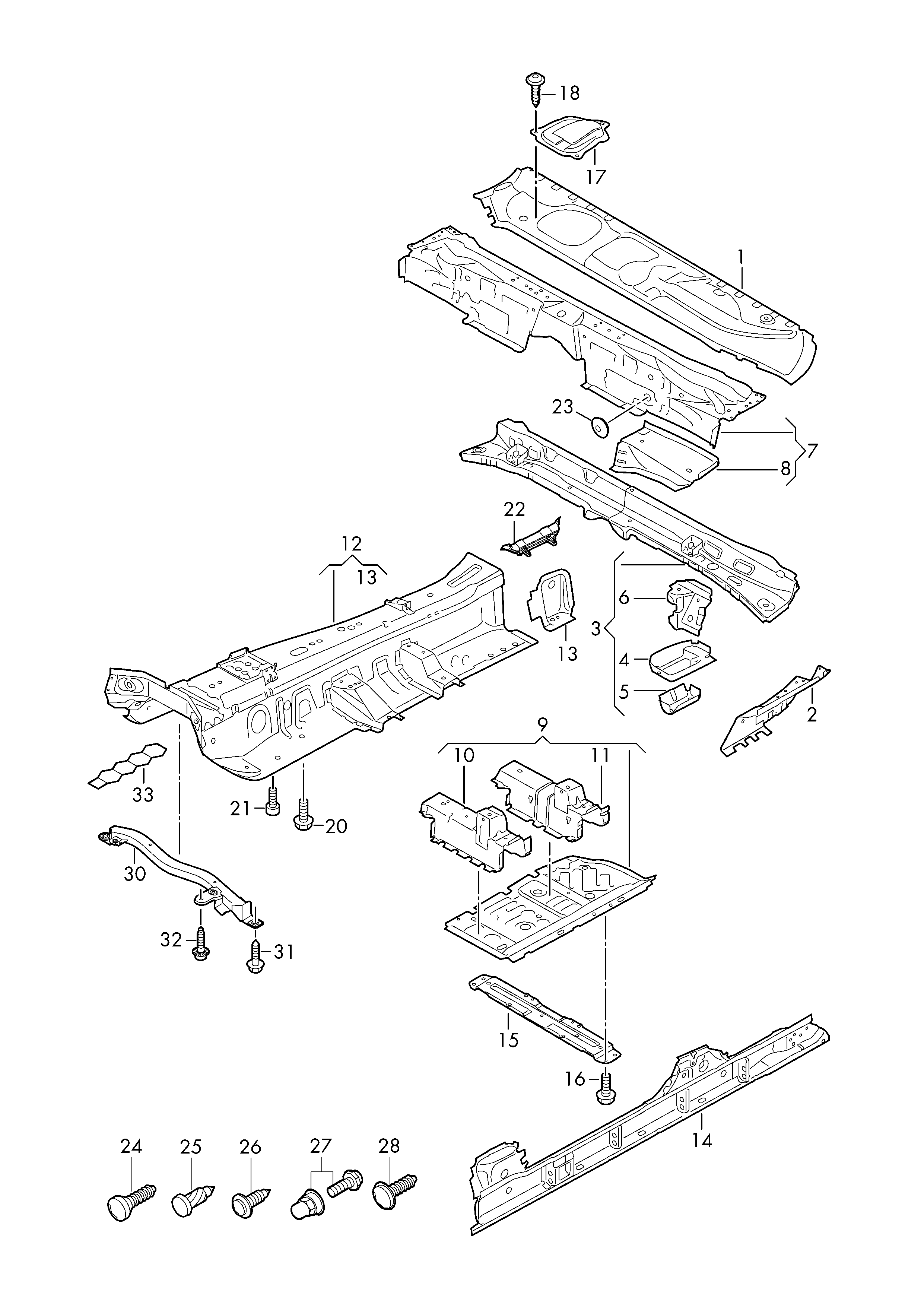 18
17
1
23
7
8
22
12
13
13
6
3
4
5
2
9
10
11
33
21
20
30
32
31
15
16
14
24
25
26
27
28