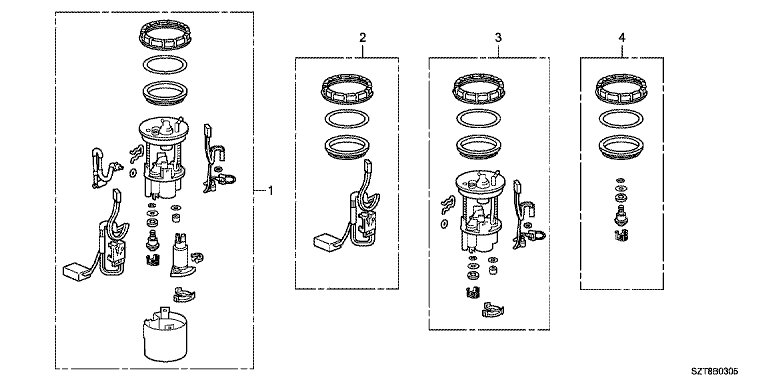 1
2
3
4
SZT8B0305