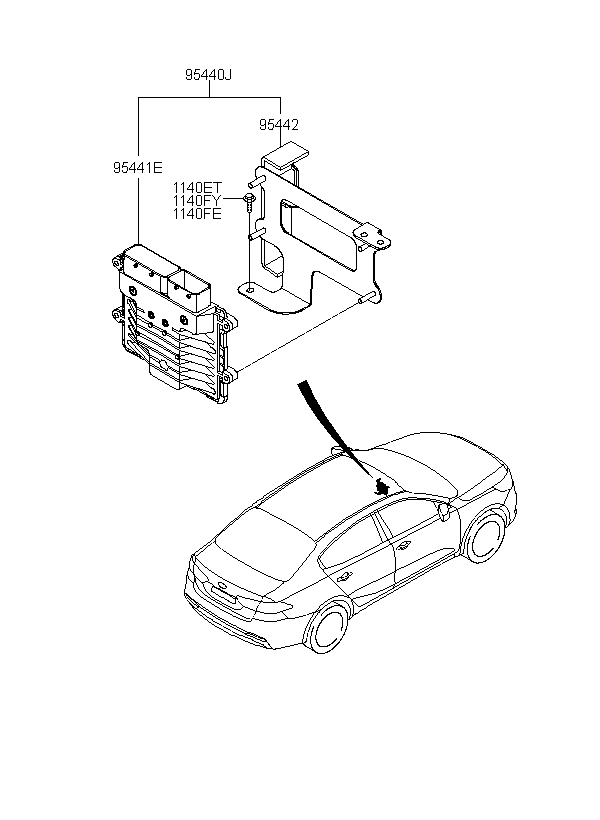 95440J

95442

95441E

1140ET
1140FY
1140FE