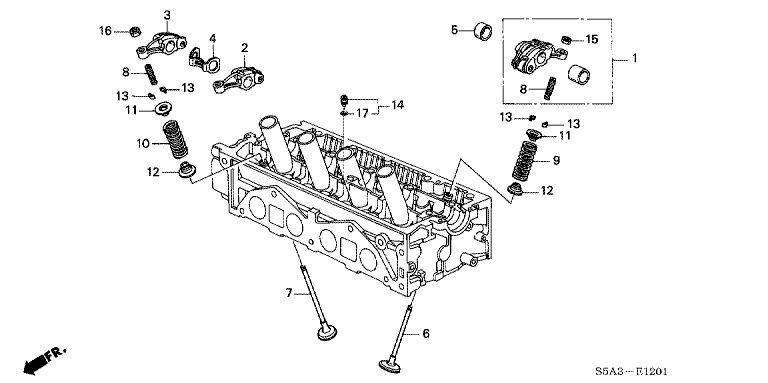 16
3
4
2
8
13
13
11
10
12
5
15
1
8
14
17
13
13
11
9
12
7
6
FR.
S5A3—E1201