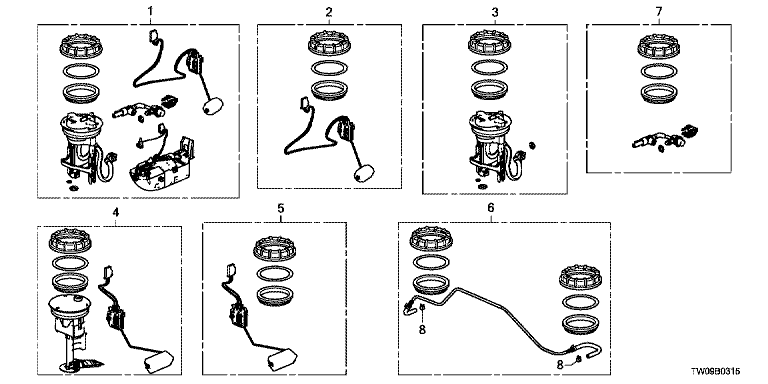 1
2
3
7
4
5
6
8
8
TW09B0315