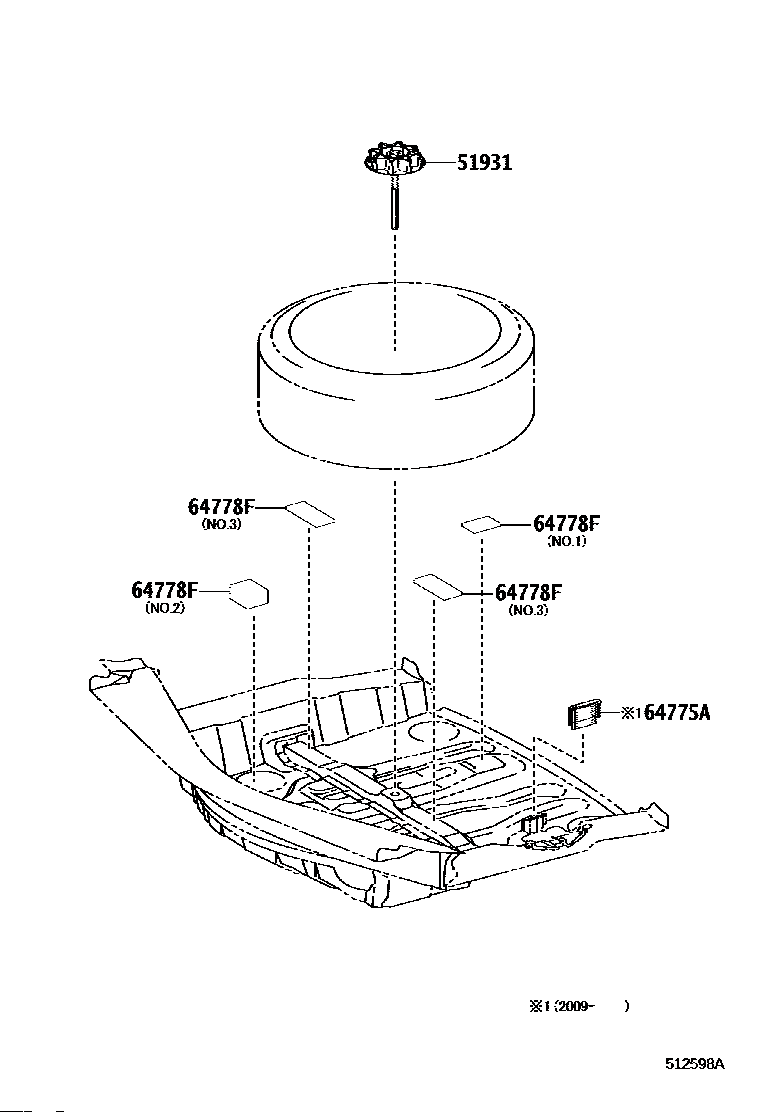 51931

64778F
(NO.3)

64778F
(NO.1)

64778F
(NO.2)

64778F
(NO.3)

※1 64775A

※1 (2009- )

512598A