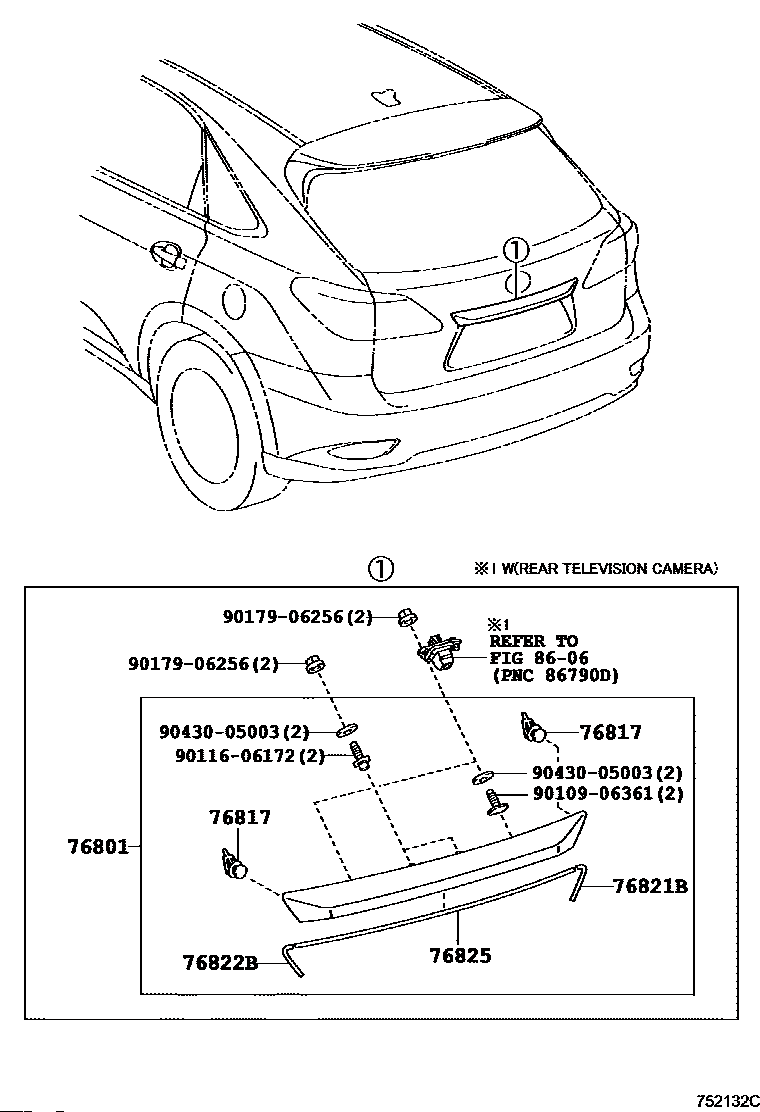 ①

①

※1 W(REAR TELEVISION CAMERA)

90179-06256(2)

※1
REFER TO
FIG 86-06
(PNC 86790D)

90179-06256(2)

90430-05003(2)

90116-06172(2)

76817

90430-05003(2)

90109-06361(2)

76817

76801

76821B

76822B

76825

752132C