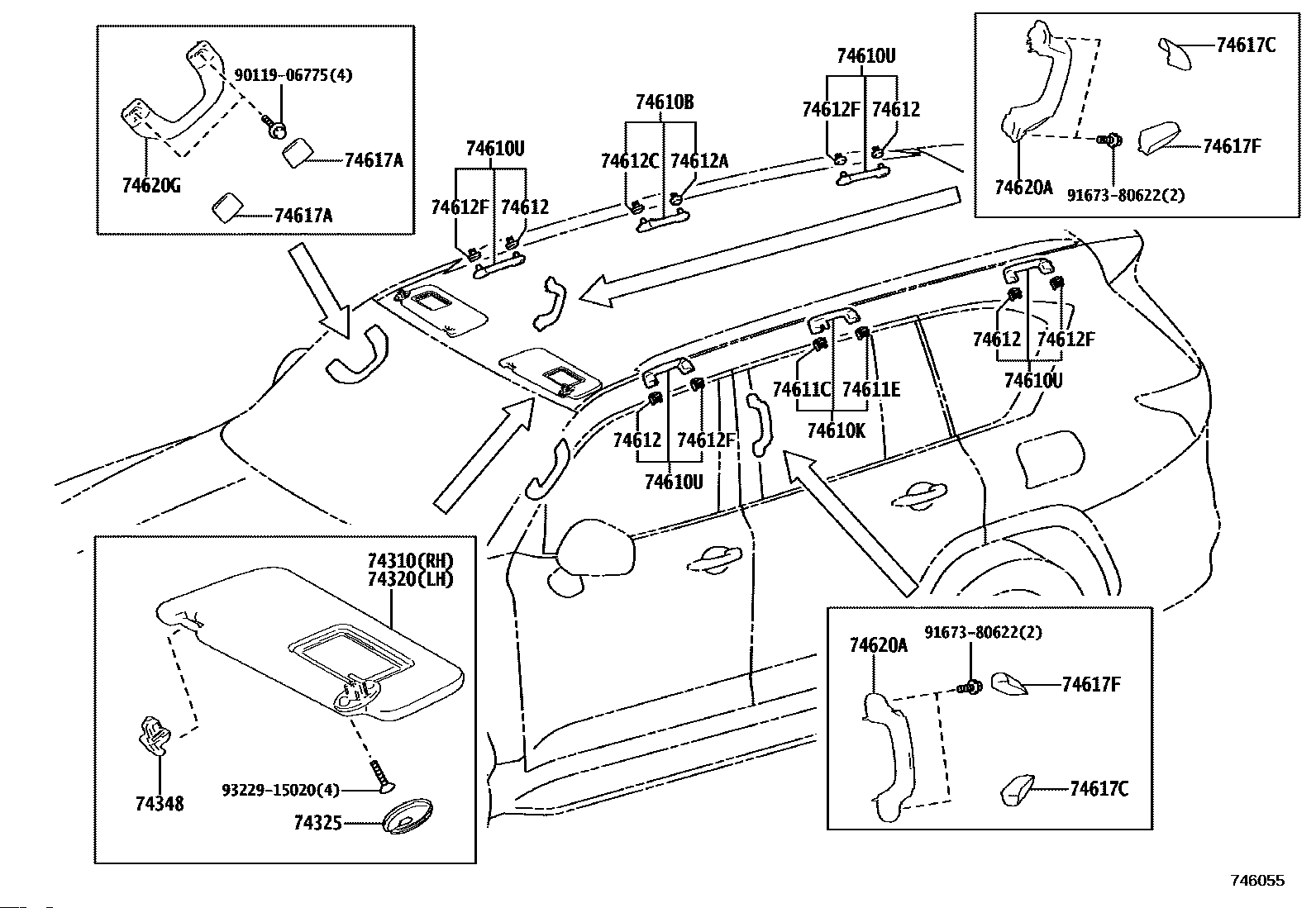 90119-06775(4)
74617A
74620G
74617A
74610U
74612F
74612
74610B
74612C
74612A
74610U
74612F
74612
74617C
74617F
74620A
91673-80622(2)
74612
74612F
74610U
74611C
74611E
74610K
74612
74612F
74610U
74310(RH)
74320(LH)
74348
93229-15020(4)
74325
74620A
91673-80622(2)
74617F
74617C
746055