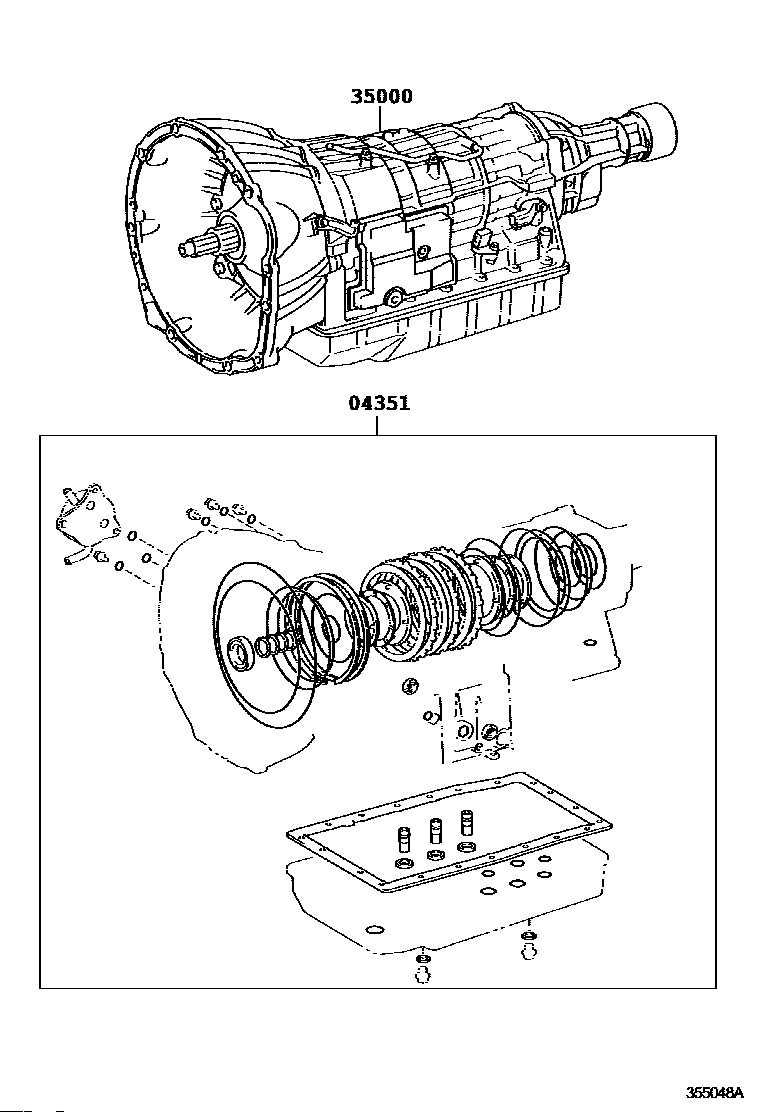 35000

04351

355048A